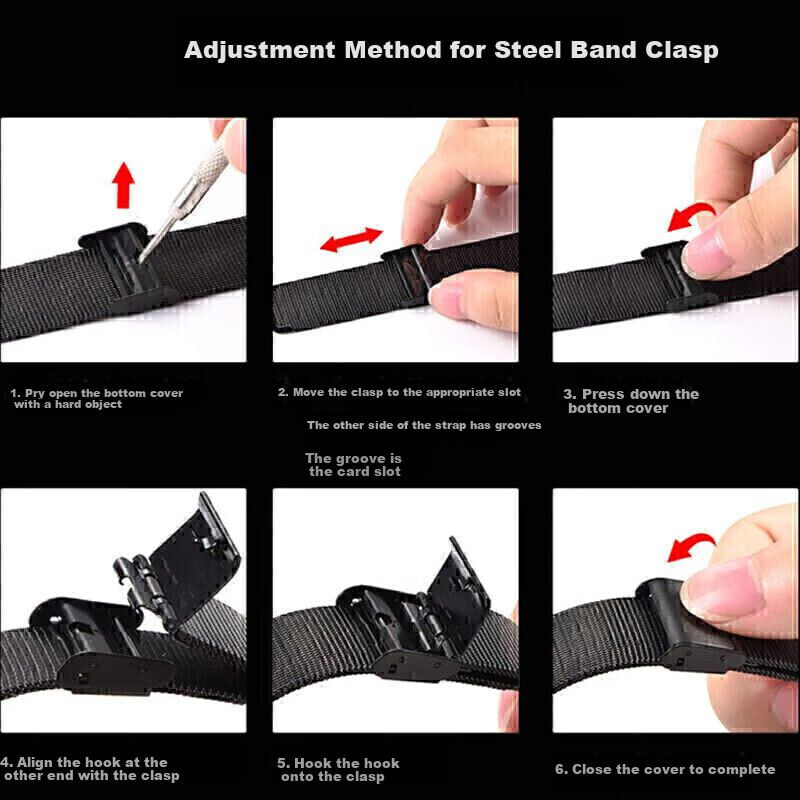 Adjustment Method for Steel Band Clasp

1. Pry open the bottom cover with a hard object

2. Move the clasp to the appropriate slot

The other side of the strap has grooves

The groove is the card slot

3. Press down the bottom cover

4. Align the hook at the other end with the clasp

5. Hook the hook onto the clasp

6. Close the cover to complete