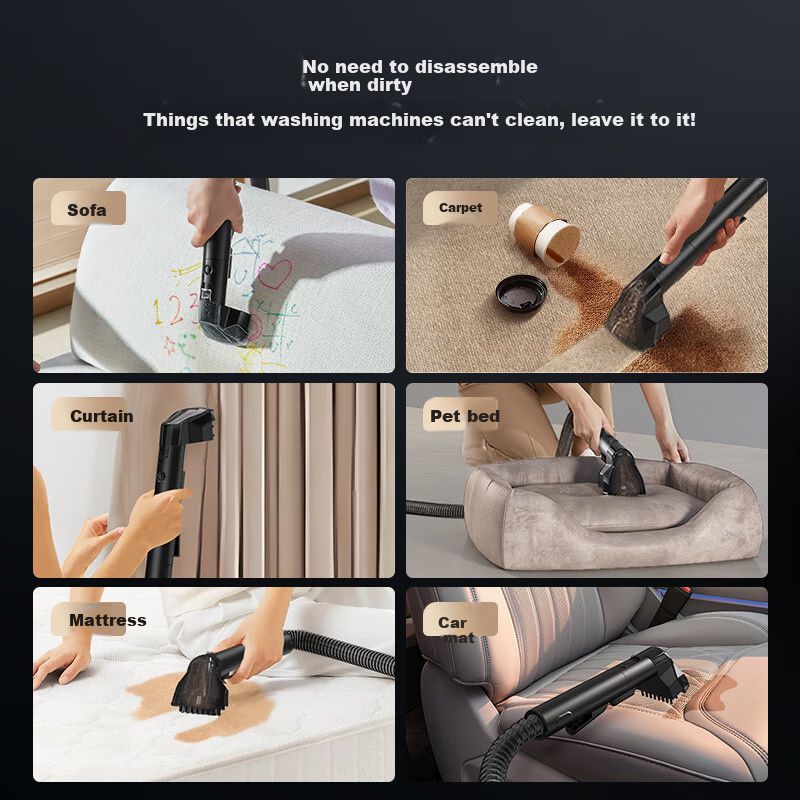 No need to disassemble when dirty

Things that washing machines can't clean, leave it to it!

Sofa

Carpet

Curtain

Pet bed

Mattress

Car mat