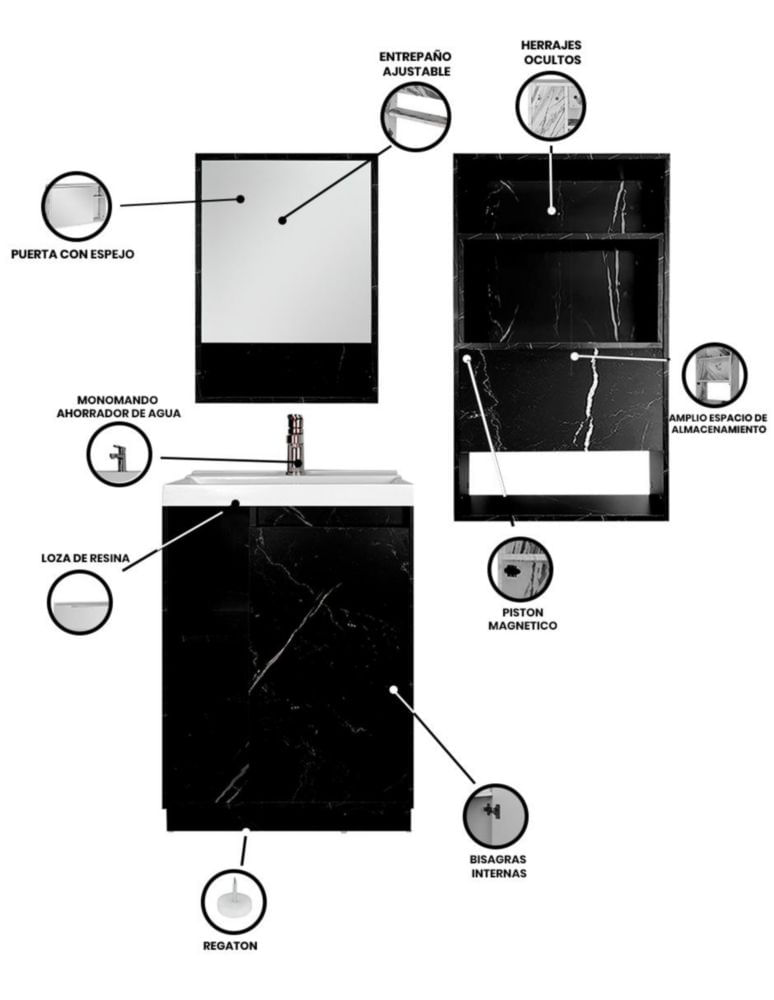 ENTREPAÑO AJUSTABLE

HERRAJES OCULTOS

PUERTA CON ESPEJO

MONOMANDO AHORRADOR DE AGUA

AMPLIO ESPACIO DE ALMACENAMIENTO

LOZA DE RESINA

PISTON MAGNETICO

BISAGRAS INTERNAS

REGATON