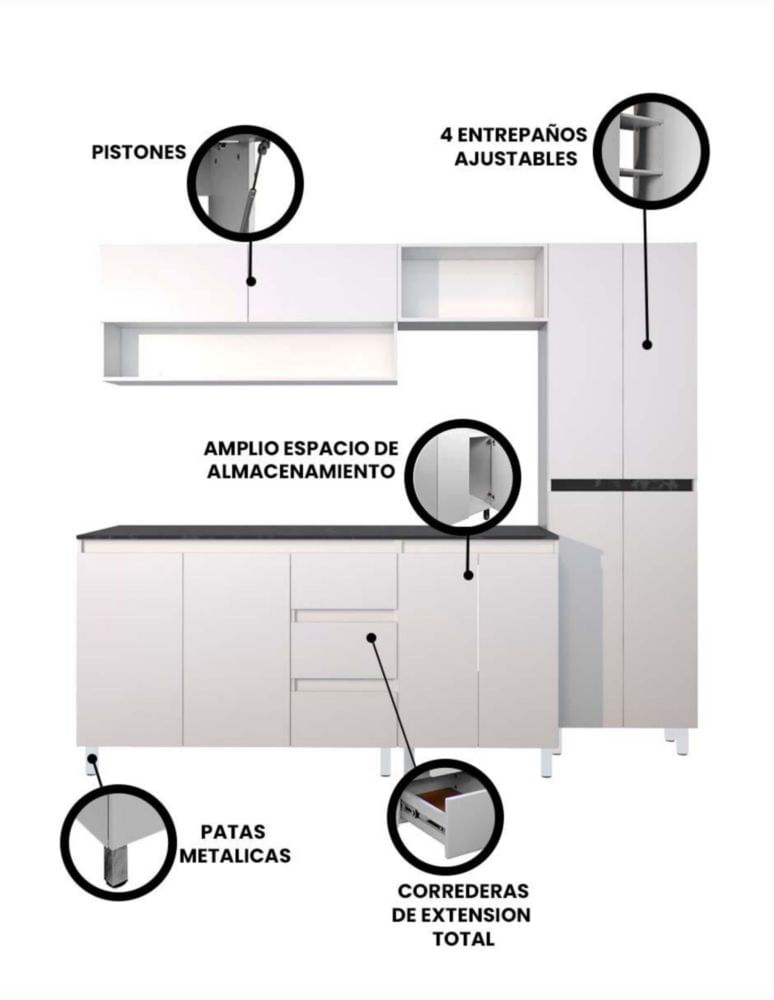 PISTONES

4 ENTREPAÑOS AJUSTABLES

AMPLIO ESPACIO DE ALMACENAMIENTO

PATAS METALICAS

CORREDERAS DE EXTENSION TOTAL