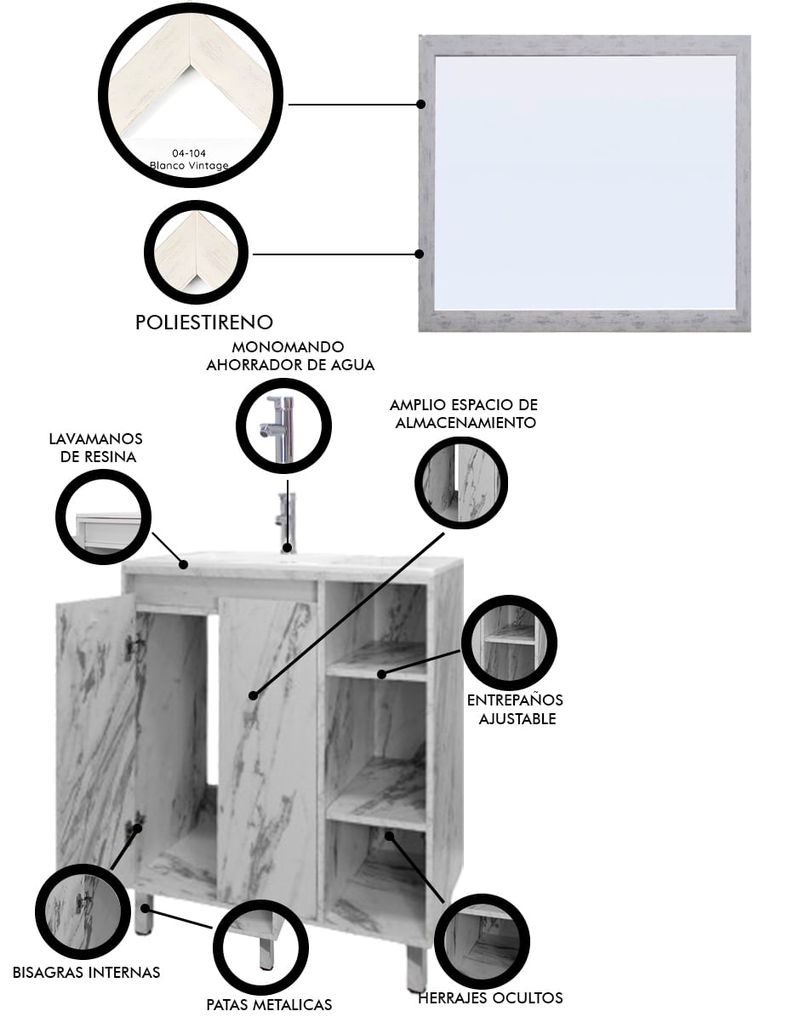 04-104
Blanco Vintage

POLIESTIRENO

MONOMANDO
AHORRADOR DE AGUA

AMPLIO ESPACIO DE
ALMACENAMIENTO

LAVAMANOS
DE RESINA

ENTREPAÑOS
AJUSTABLE

BISAGRAS INTERNAS

PATAS METALICAS

HERRAJES OCULTOS