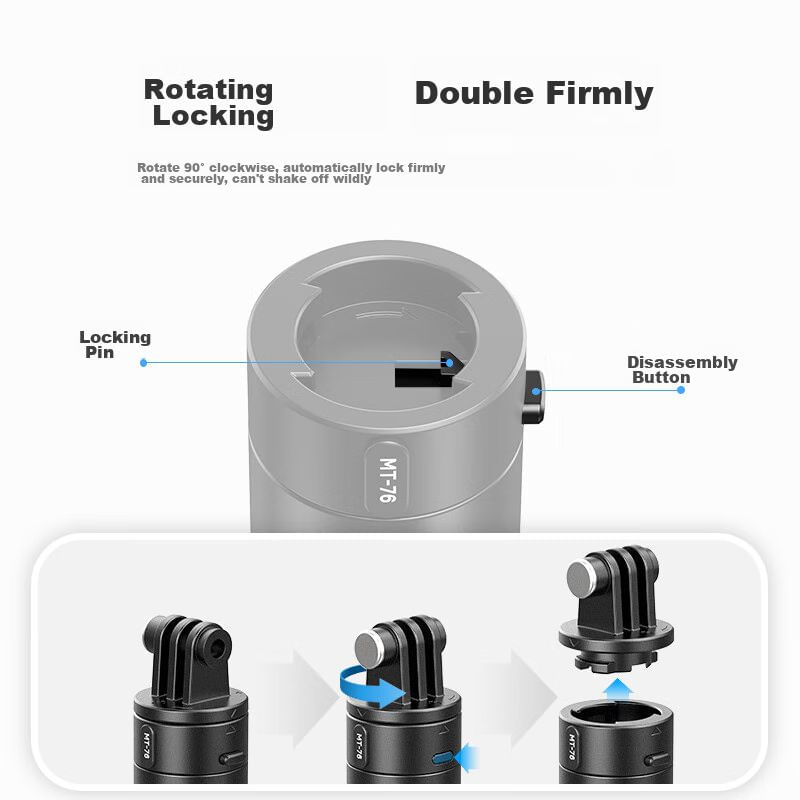 Rotating Locking

Double Firmly

Rotate 90° clockwise, automatically lock firmly and securely, can't shake off wildly

Locking Pin

Disassembly Button

MT-76

MT-76

MT-76

MT-76