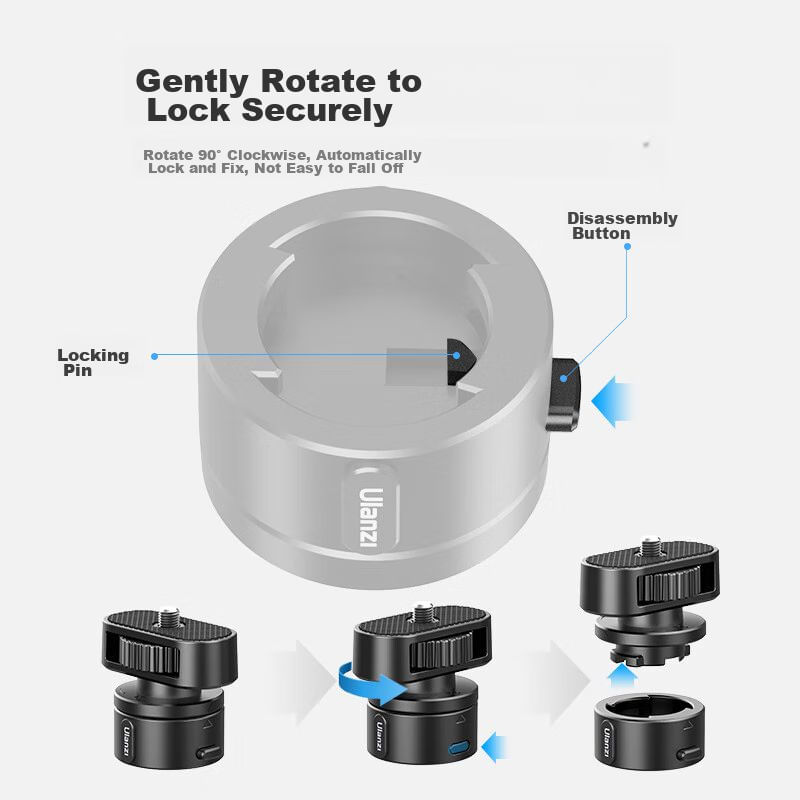 Gently Rotate to Lock Securely

Rotate 90° Clockwise, Automatically Lock and Fix, Not Easy to Fall Off

Disassembly Button

Locking Pin

Ulanzi

Ulanzi

Ulanzi

Ulanzi