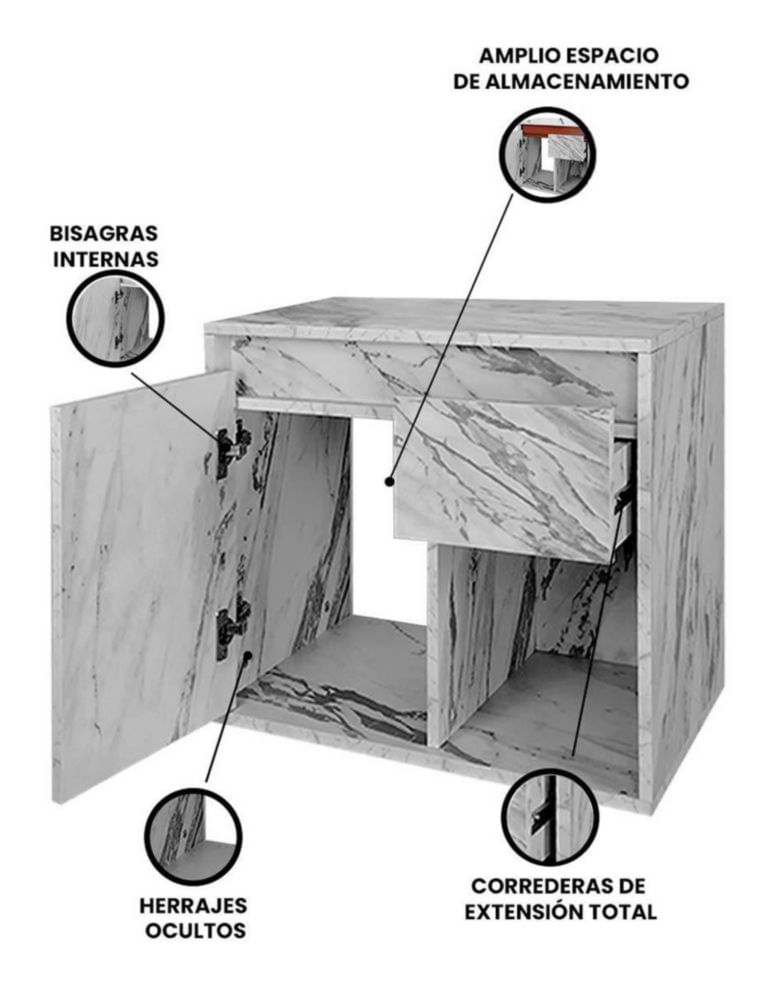 AMPLIO ESPACIO DE ALMACENAMIENTO

BISAGRAS INTERNAS

HERRAJES OCULTOS

CORREDERAS DE EXTENSIÓN TOTAL