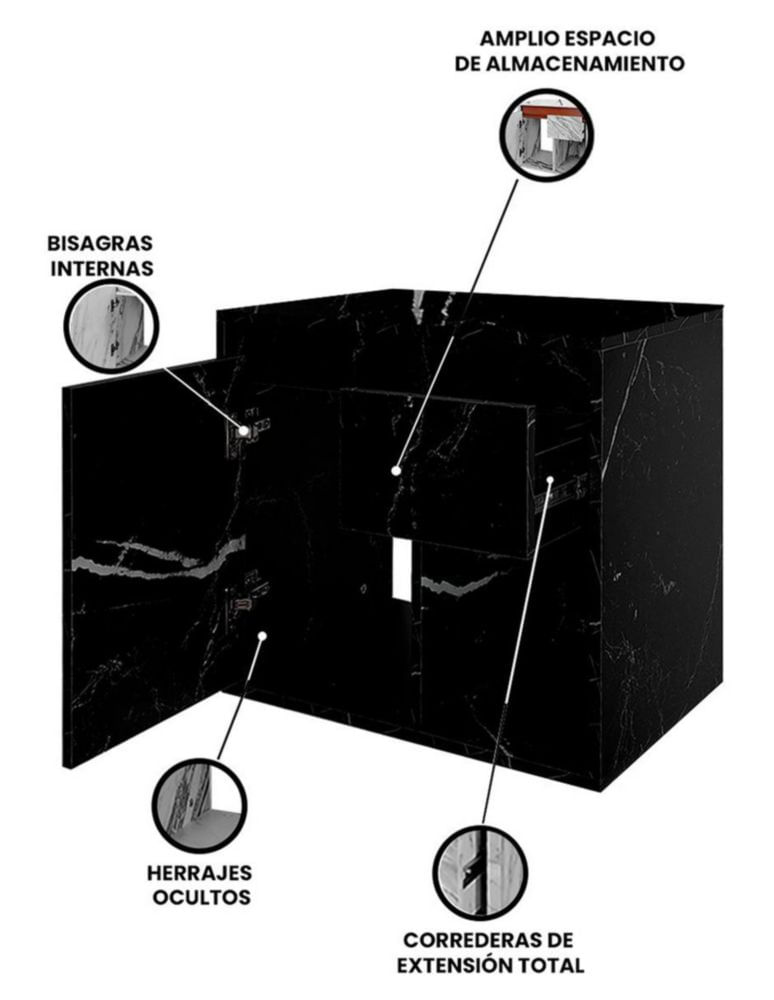 AMPLIO ESPACIO DE ALMACENAMIENTO

BISAGRAS INTERNAS

HERRAJES OCULTOS

CORREDERAS DE EXTENSIÓN TOTAL