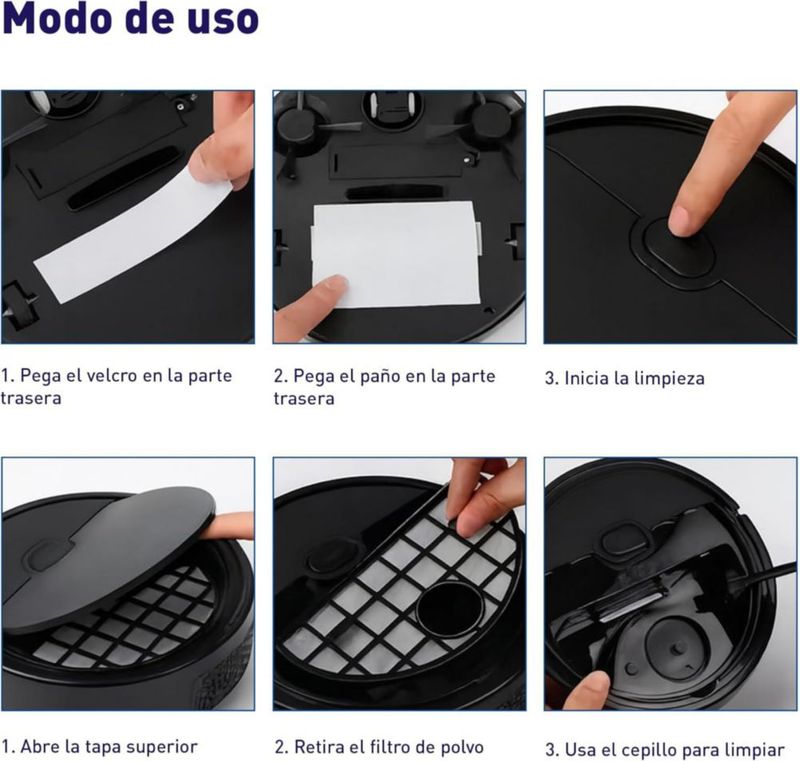 Modo de uso

1. Pega el velcro en la parte trasera

2. Pega el paño en la parte trasera

3. Inicia la limpieza

1. Abre la tapa superior

2. Retira el filtro de polvo

3. Usa el cepillo para limpiar