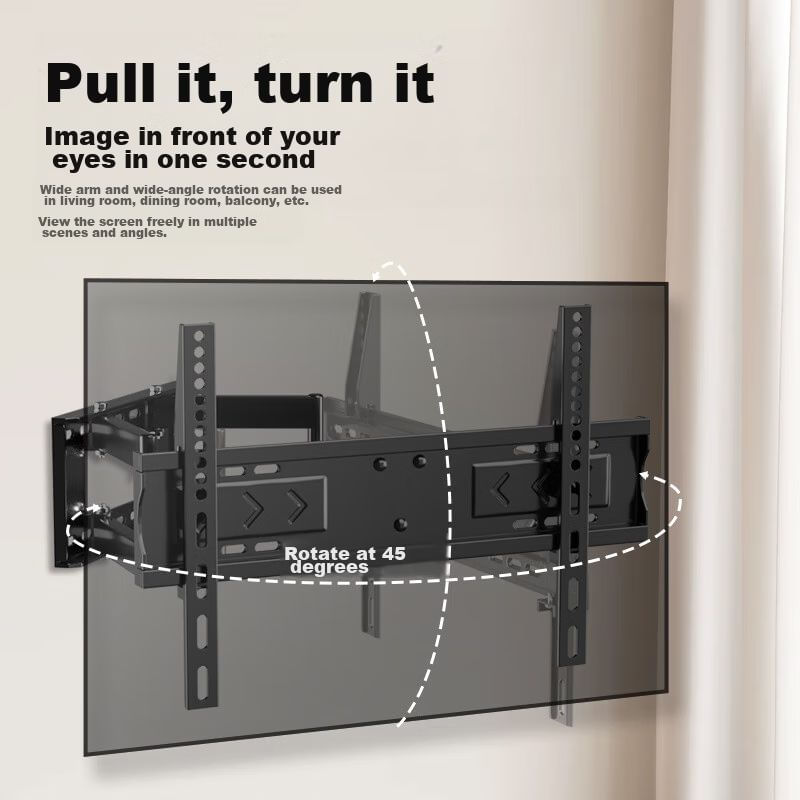 Pull it, turn it

Image in front of your eyes in one second

Wide arm and wide-angle rotation can be used in living room, dining room, balcony, etc.

View the screen freely in multiple scenes and angles.

Rotate at 45 degrees