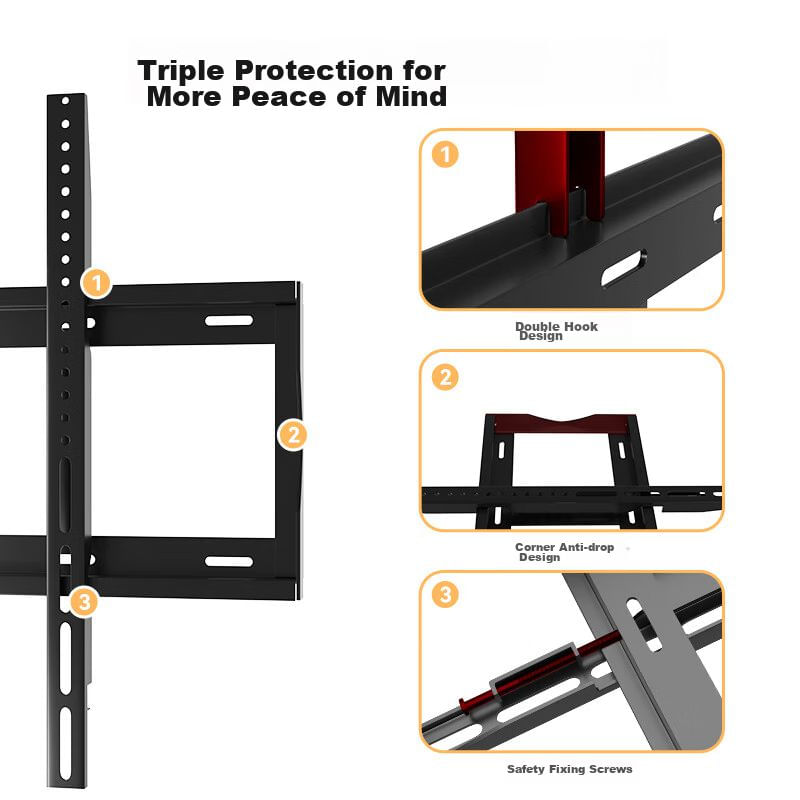 Triple Protection for More Peace of Mind

1

2

3

1

Double Hook Design

2

Corner Anti-drop Design

3

Safety Fixing Screws