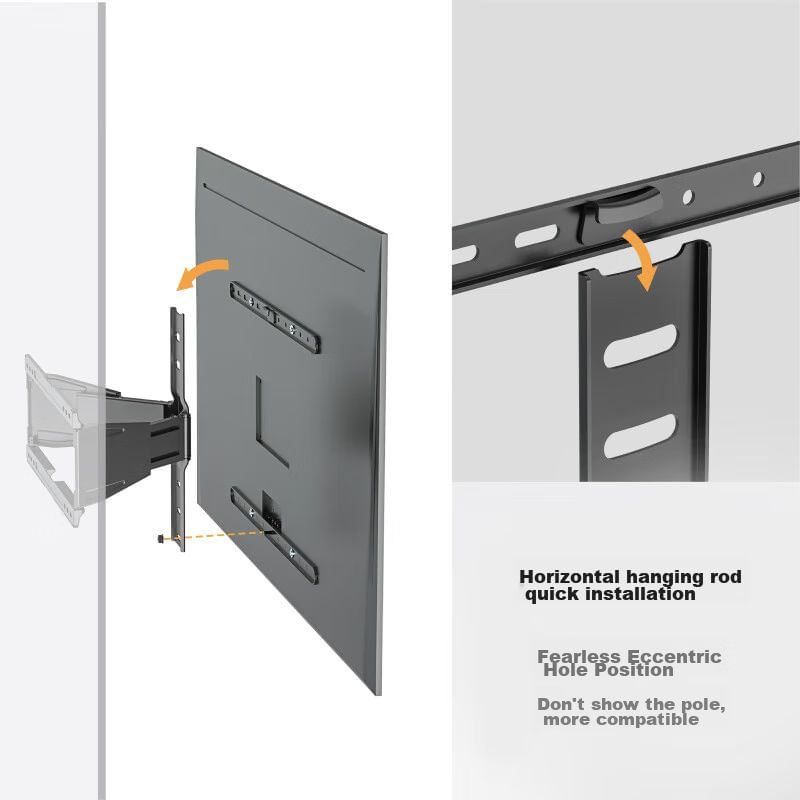 Horizontal hanging rod quick installation

Fearless Eccentric Hole Position

Don't show the pole, more compatible