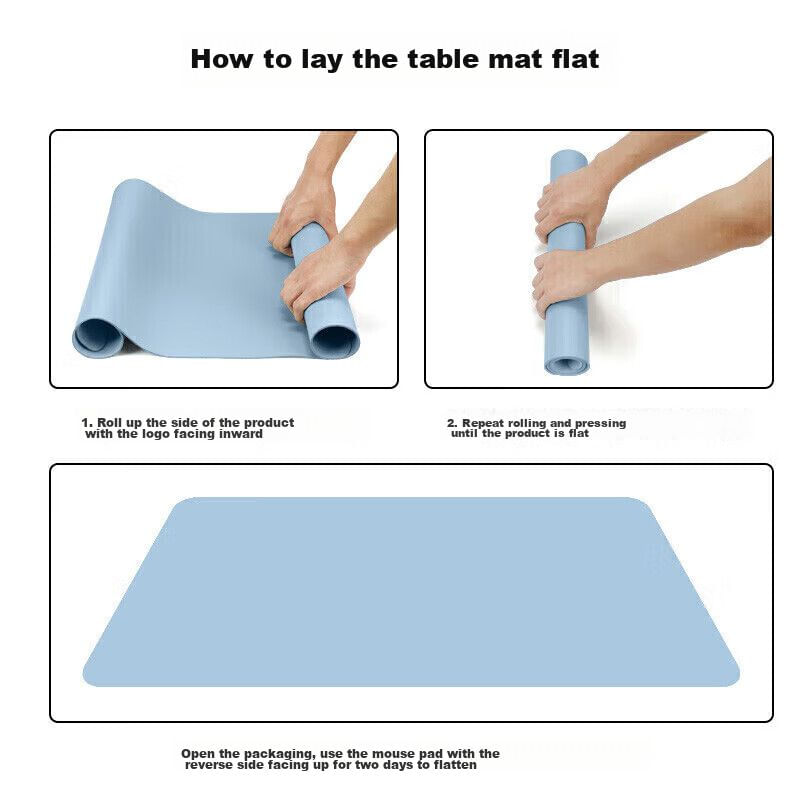 How to lay the table mat flat

1. Roll up the side of the product with the logo facing inward

2. Repeat rolling and pressing until the product is flat

Open the packaging, use the mouse pad with the reverse side facing up for two days to flatten