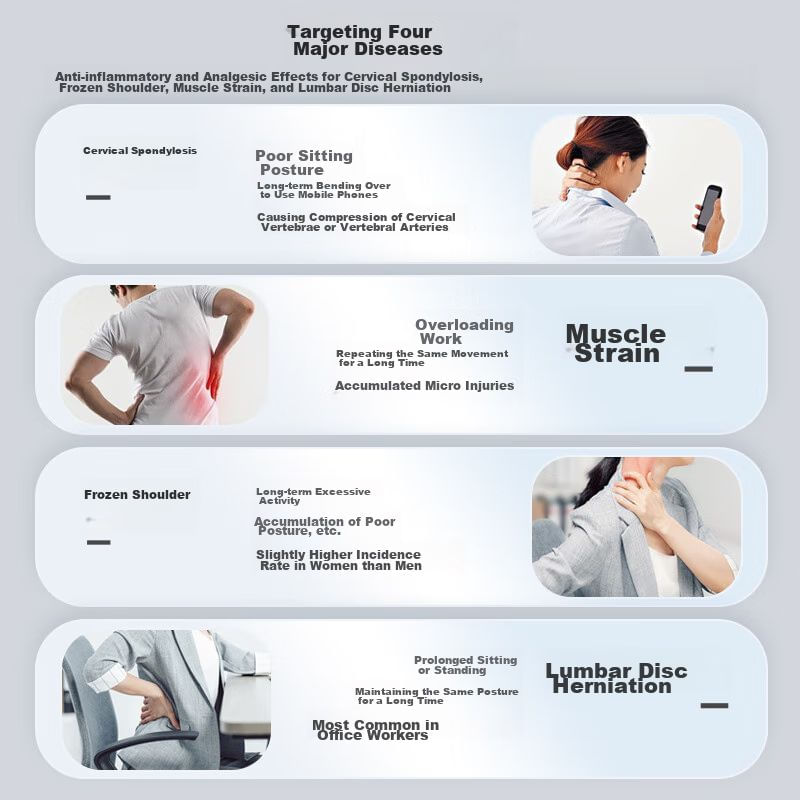 Targeting Four Major Diseases

Anti-inflammatory and Analgesic Effects for Cervical Spondylosis, Frozen Shoulder, Muscle Strain, and Lumbar Disc Herniation

Cervical Spondylosis

Poor Sitting Posture

Long-term Bending Over to Use Mobile Phones

Causing Compression of Cervical Vertebrae or Vertebral Arteries

Overloading Work

Repeating the Same Movement for a Long Time

Accumulated Micro Injuries

Muscle Strain

Frozen Shoulder

Long-term Excessive Activity

Accumulation of Poor Posture, etc.

Slightly Higher Incidence Rate in Women than Men

Prolonged Sitting or Standing

Maintaining the Same Posture for a Long Time

Most Common in Office Workers

Lumbar Disc Herniation