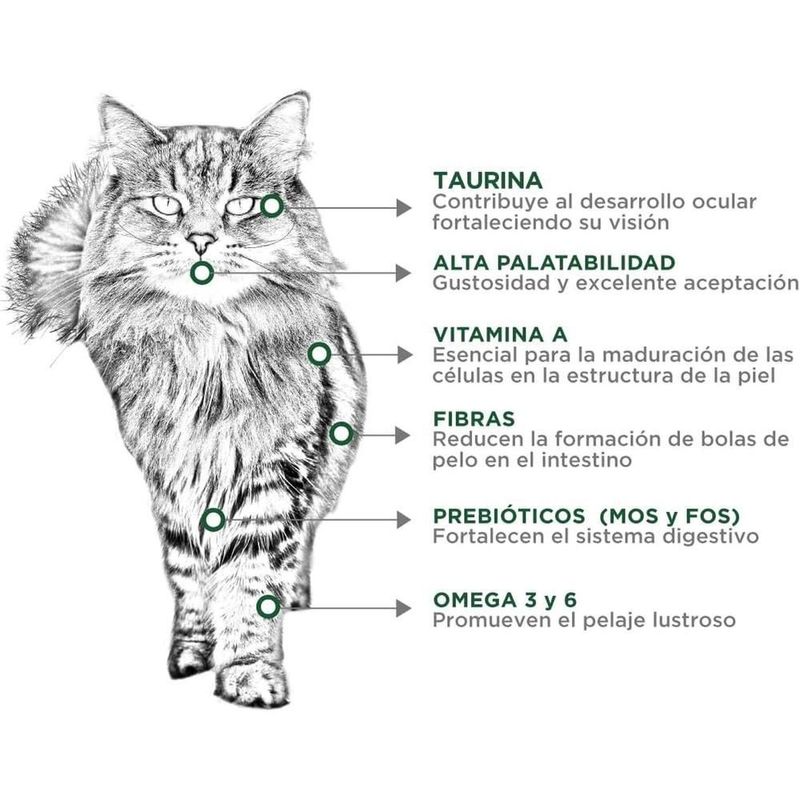 TAURINA
Contribuye al desarrollo ocular fortaleciendo su visión

ALTA PALATABILIDAD
Gustosidad y excelente aceptación

VITAMINA A
Esencial para la maduración de las células en la estructura de la piel

FIBRAS
Reducen la formación de bolas de pelo en el intestino

PREBIÓTICOS (MOS y FOS)
Fortalecen el sistema digestivo

OMEGA 3 y 6
Promueven el pelaje lustroso