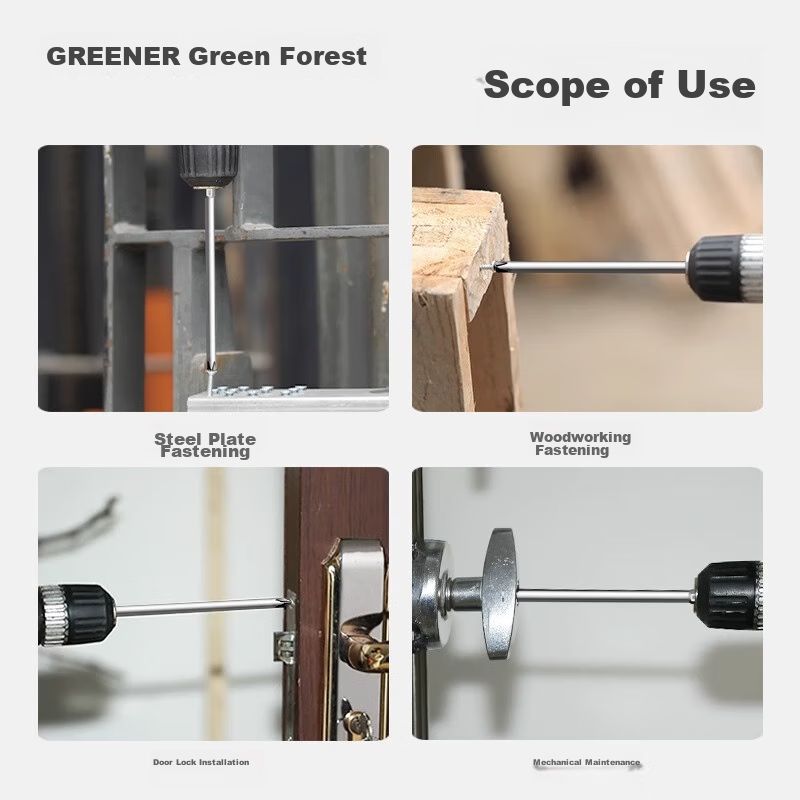 GREENER Green Forest

Scope of Use

Steel Plate Fastening

Woodworking Fastening

Door Lock Installation

Mechanical Maintenance