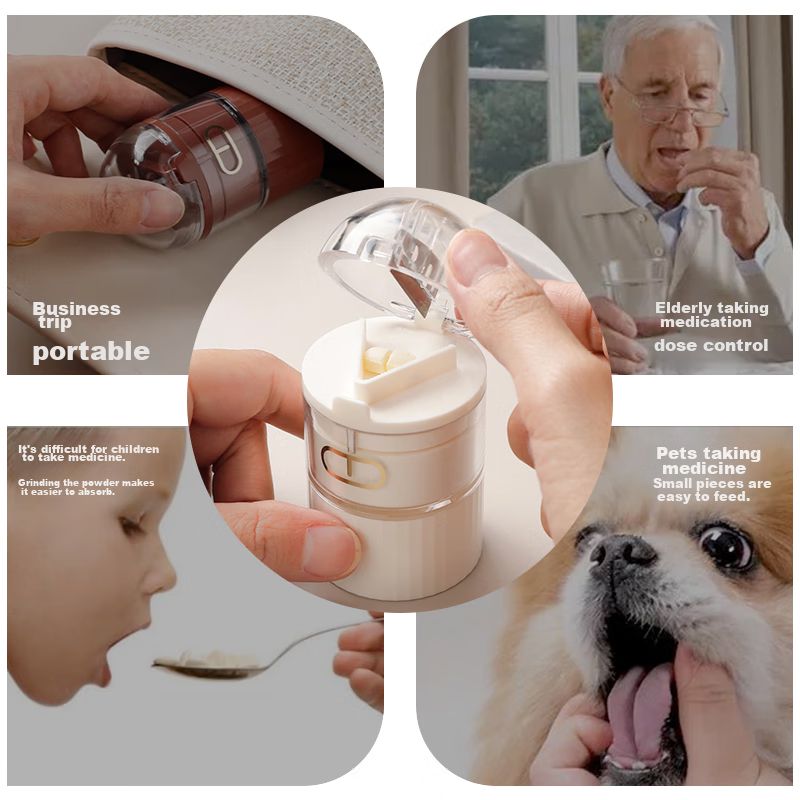 Business trip
portable

Elderly taking medication
dose control

It's difficult for children to take medicine.
Grinding the powder makes it easier to absorb.

Pets taking medicine
Small pieces are easy to feed.