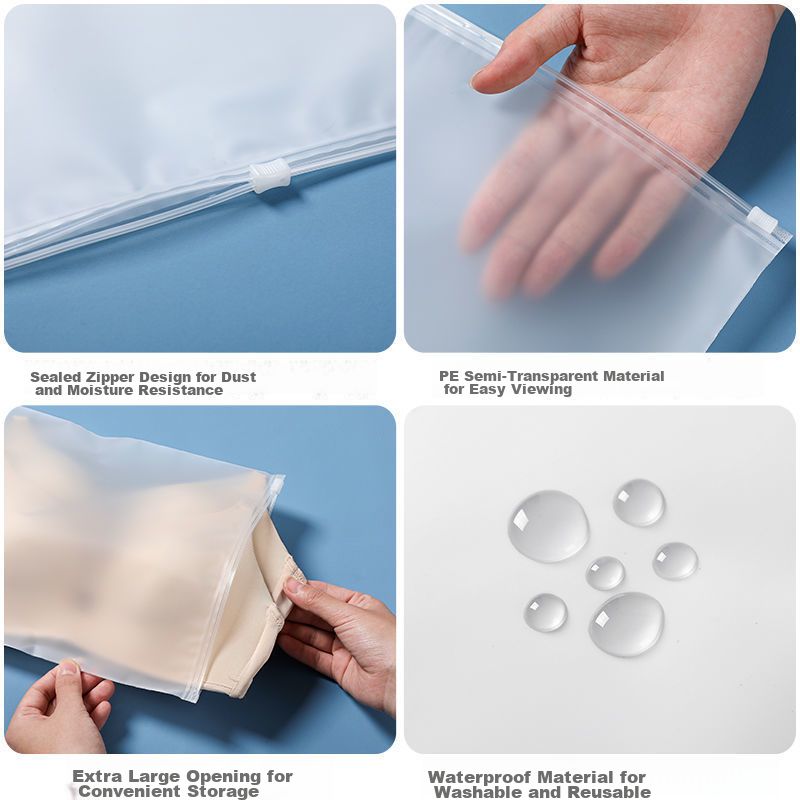 Sealed Zipper Design for Dust and Moisture Resistance

PE Semi-Transparent Material for Easy Viewing

Extra Large Opening for Convenient Storage

Waterproof Material for Washable and Reusable