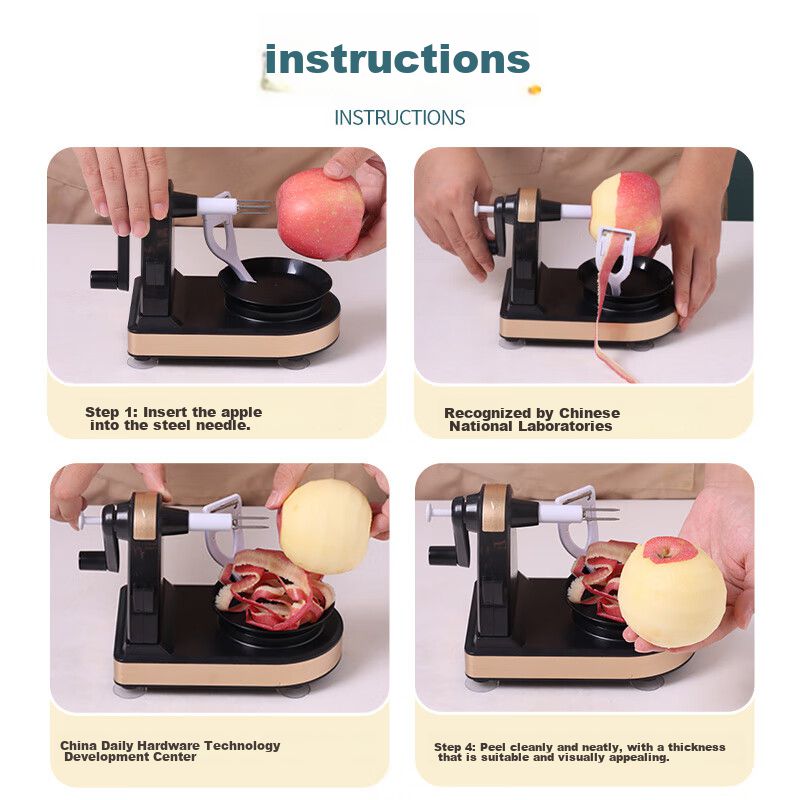 instructions

INSTRUCTIONS

Step 1: Insert the apple into the steel needle.

Recognized by Chinese National Laboratories

China Daily Hardware Technology Development Center

Step 4: Peel cleanly and neatly, with a thickness that is suitable and visually appealing.