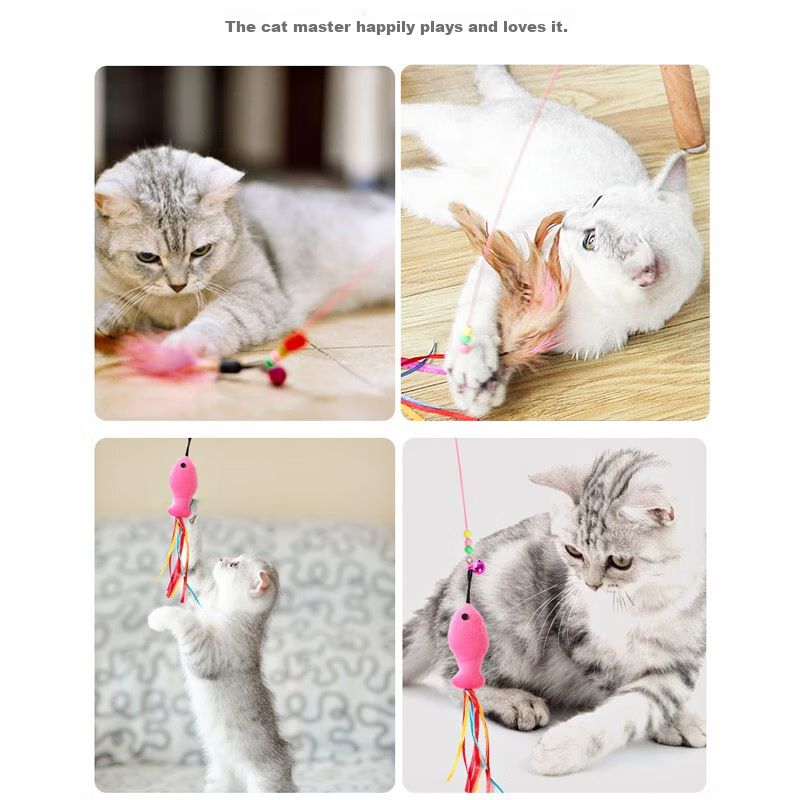 The cat master happily plays and loves it.