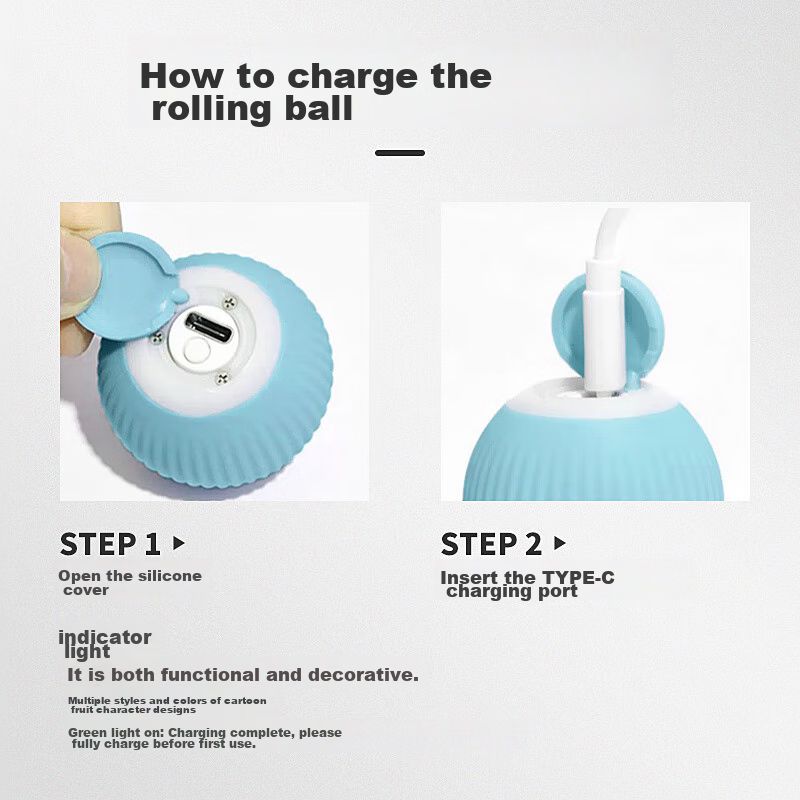 How to charge the rolling ball

STEP 1

Open the silicone cover

STEP 2

Insert the TYPE-C charging port

indicator light

It is both functional and decorative.

Multiple styles and colors of cartoon fruit character designs

Green light on: Charging complete, please fully charge before first use.