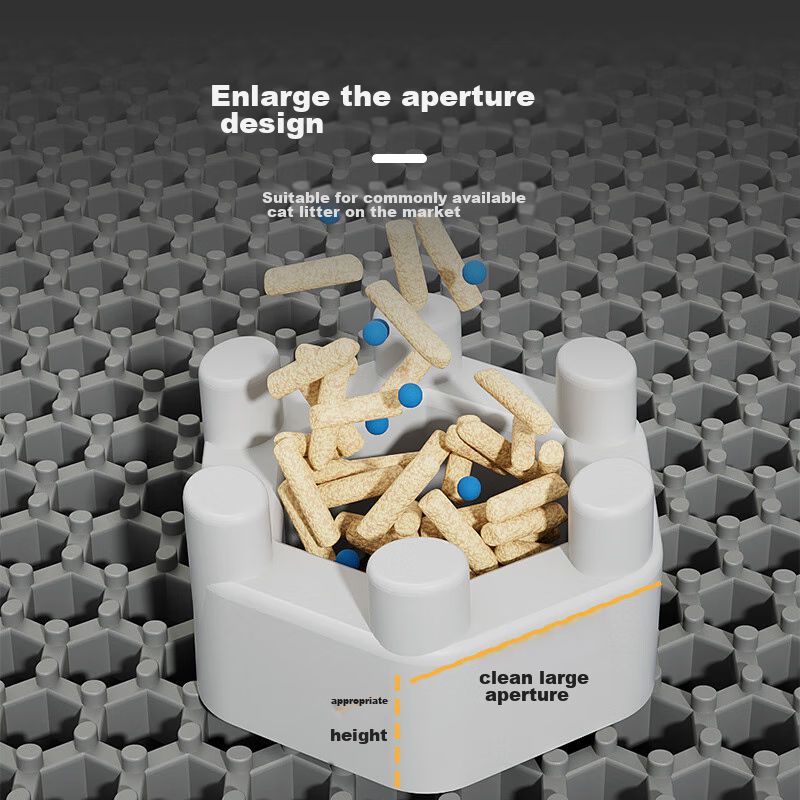 Enlarge the aperture design

Suitable for commonly available cat litter on the market

clean large aperture

appropriate height