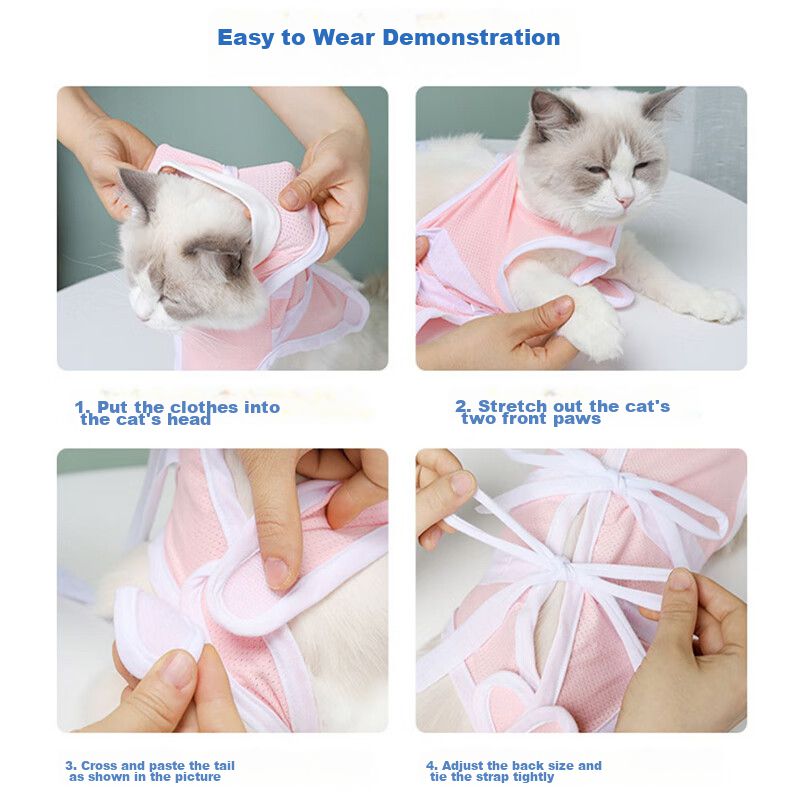 Easy to Wear Demonstration

1. Put the clothes into the cat's head

2. Stretch out the cat's two front paws

3. Cross and paste the tail as shown in the picture

4. Adjust the back size and tie the strap tightly