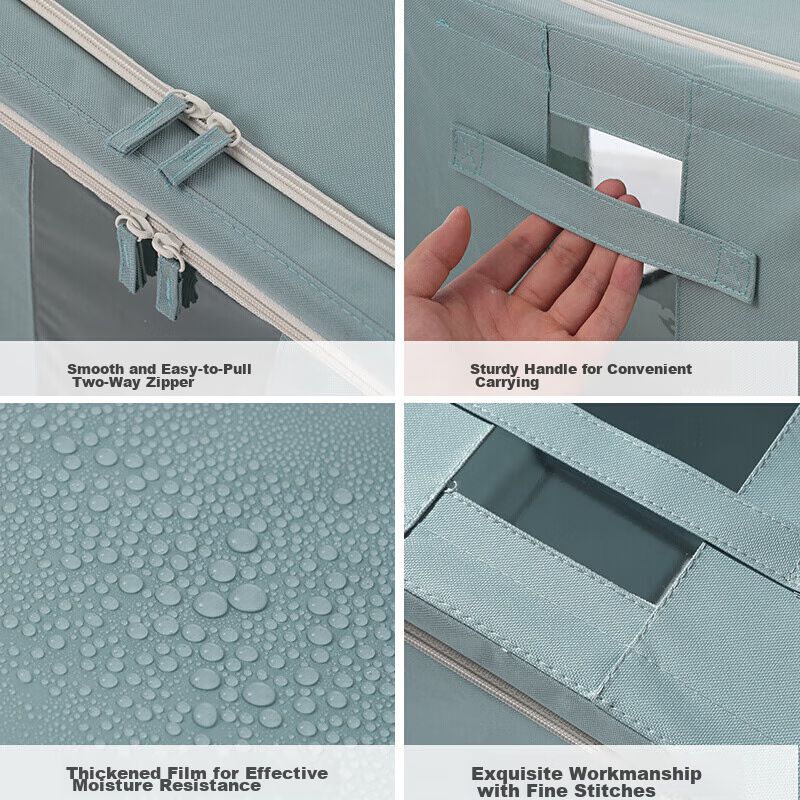 Smooth and Easy-to-Pull Two-Way Zipper

Sturdy Handle for Convenient Carrying

Thickened Film for Effective Moisture Resistance

Exquisite Workmanship with Fine Stitches