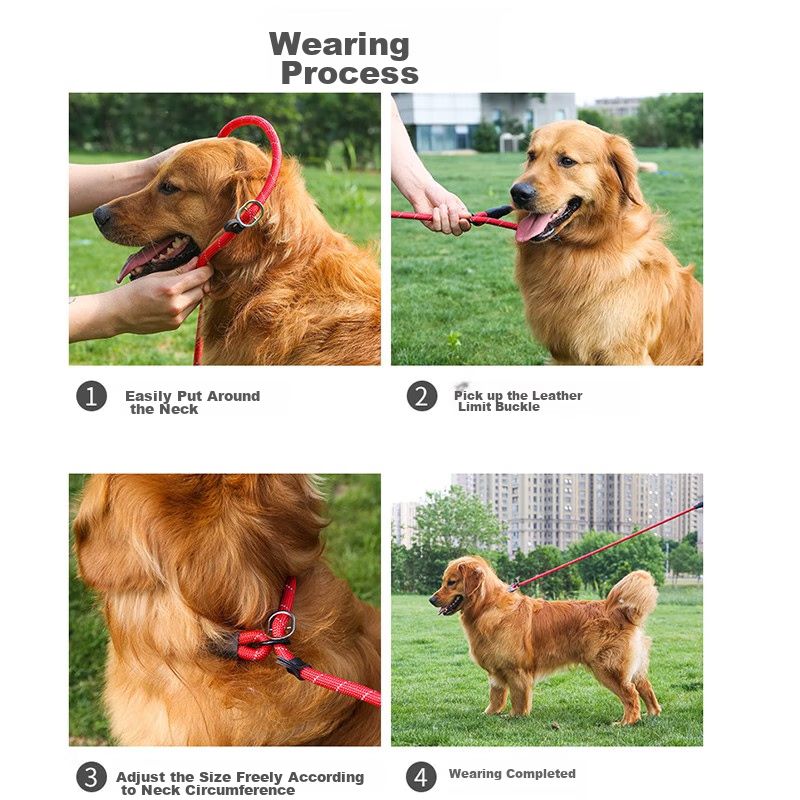 Wearing Process

1 Easily Put Around the Neck

2 Pick up the Leather Limit Buckle

3 Adjust the Size Freely According to Neck Circumference

4 Wearing Completed