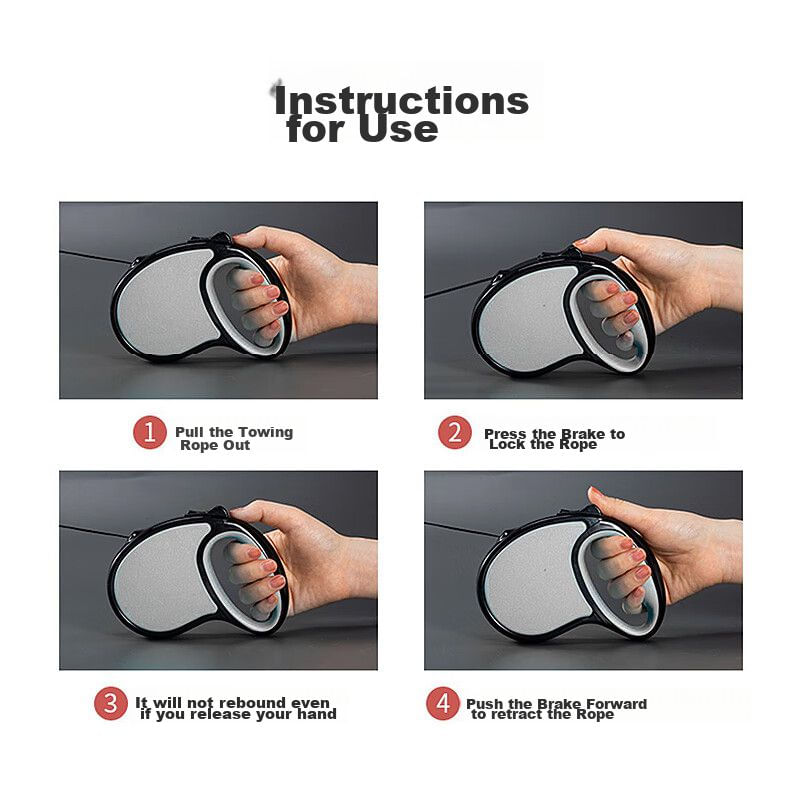 Instructions for Use

1 Pull the Towing Rope Out

2 Press the Brake to Lock the Rope

3 It will not rebound even if you release your hand

4 Push the Brake Forward to retract the Rope