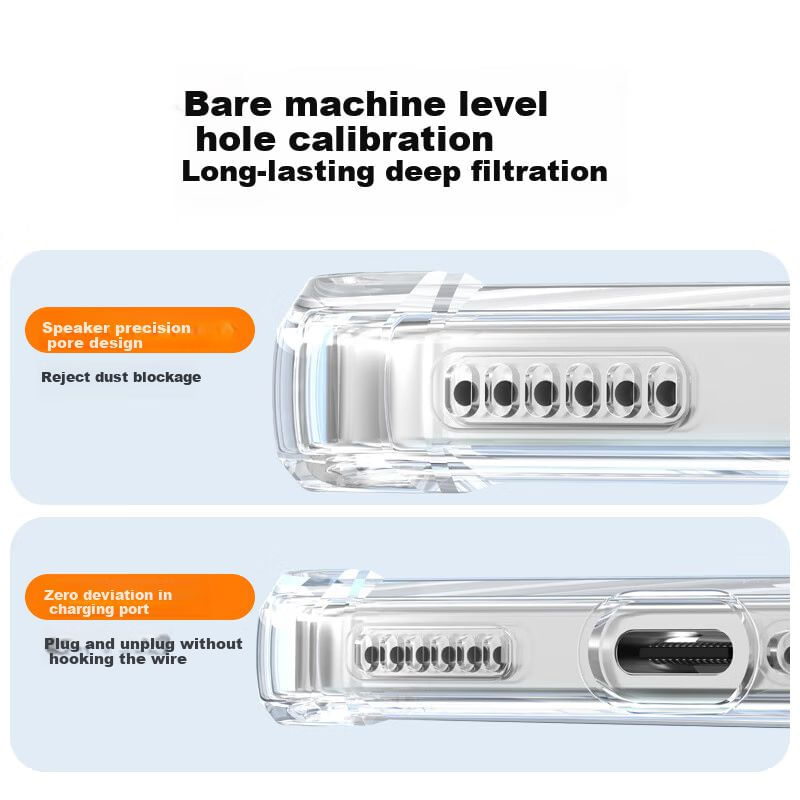 Bare machine level hole calibration
Long-lasting deep filtration

Speaker precision pore design

Reject dust blockage

Zero deviation in charging port

Plug and unplug without hooking the wire