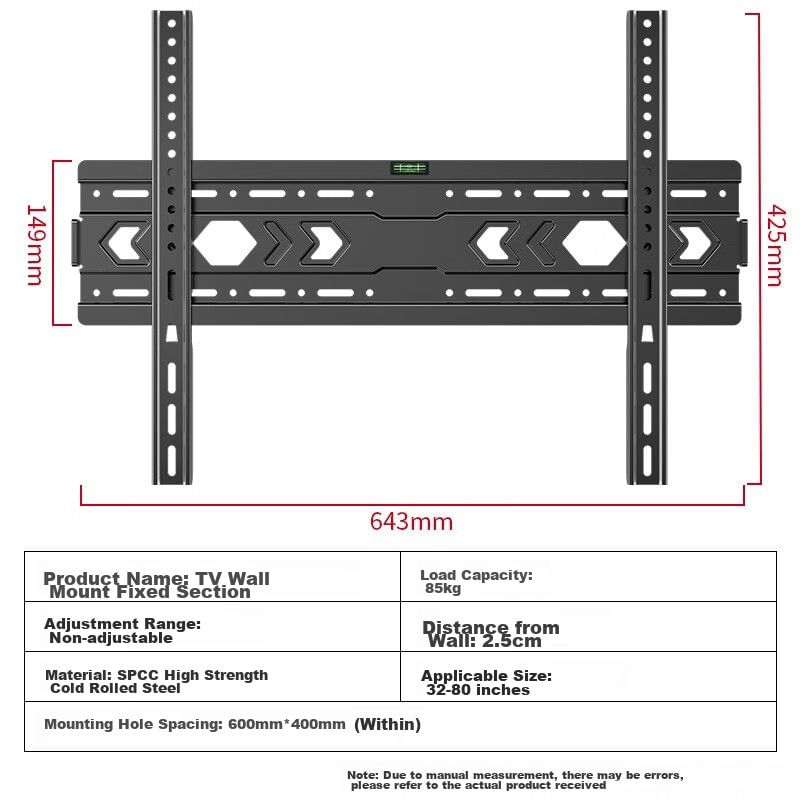 149mm

425mm

643mm

| Product Name: TV Wall Mount Fixed Section | Load Capacity: 85kg |
|---|---|
| Adjustment Range: Non-adjustable | Distance from Wall: 2.5cm |
| Material: SPCC High Strength Cold Rolled Steel | Applicable Size: 32-80 inches |
| Mounting Hole Spacing: 600mm*400mm (Within) | |

Note: Due to manual measurement, there may be errors, please refer to the actual product received