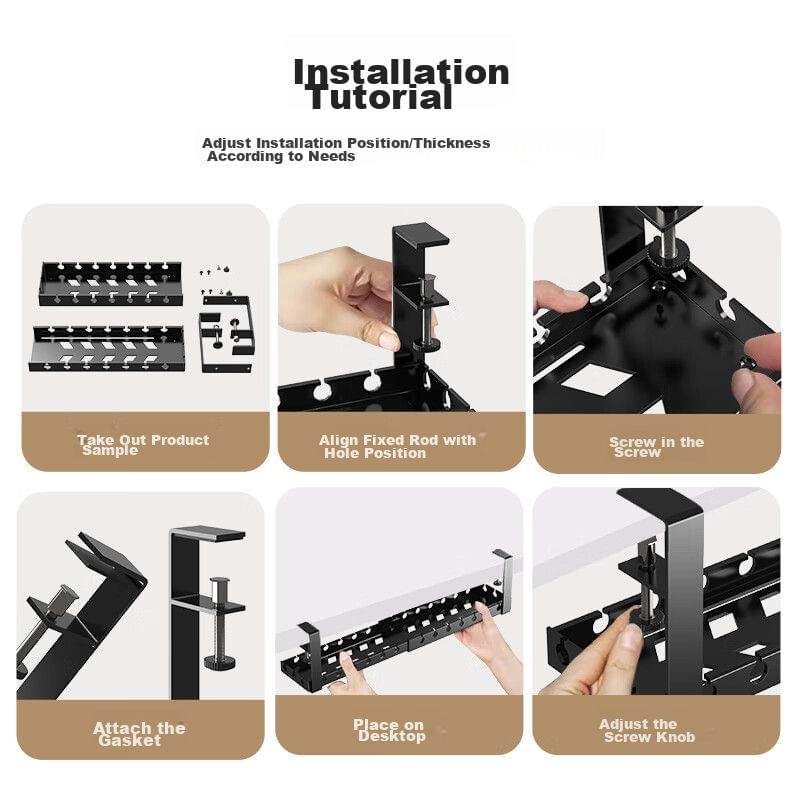 Installation Tutorial

Adjust Installation Position/Thickness According to Needs

Take Out Product Sample

Align Fixed Rod with Hole Position

Screw in the Screw

Attach the Gasket

Place on Desktop

Adjust the Screw Knob