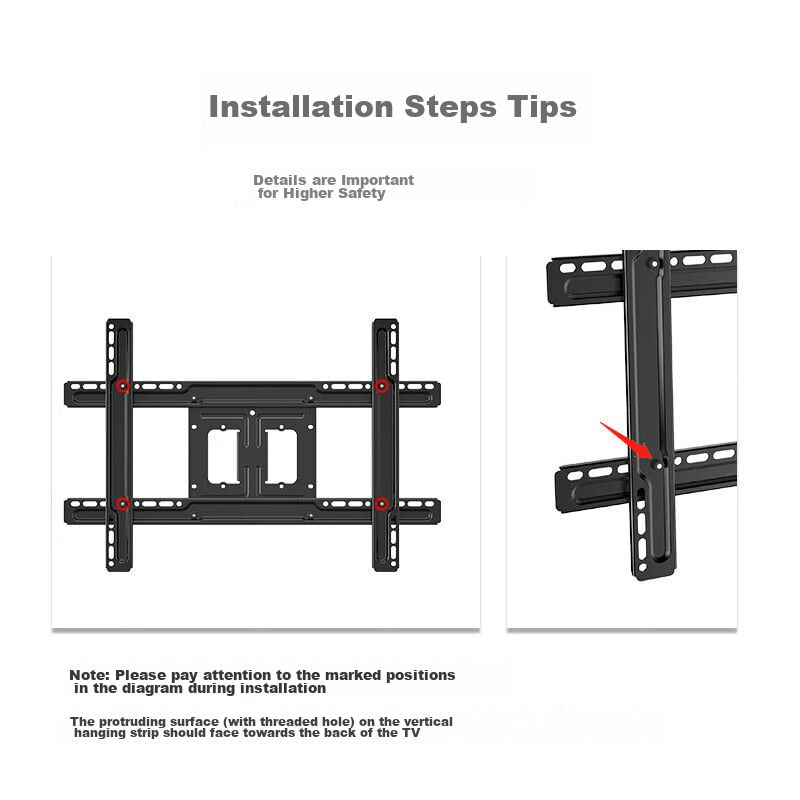 Installation Steps Tips

Details are Important for Higher Safety

Note: Please pay attention to the marked positions in the diagram during installation

The protruding surface (with threaded hole) on the vertical hanging strip should face towards the back of the TV