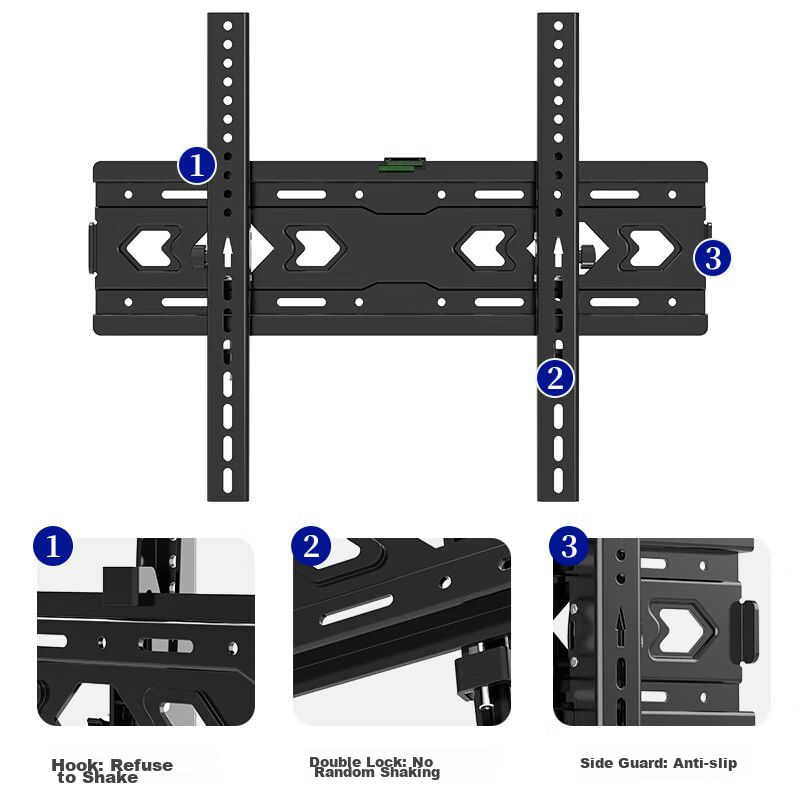 1

3

2

1

2

3

Hook: Refuse to Shake

Double Lock: No Random Shaking

Side Guard: Anti-slip