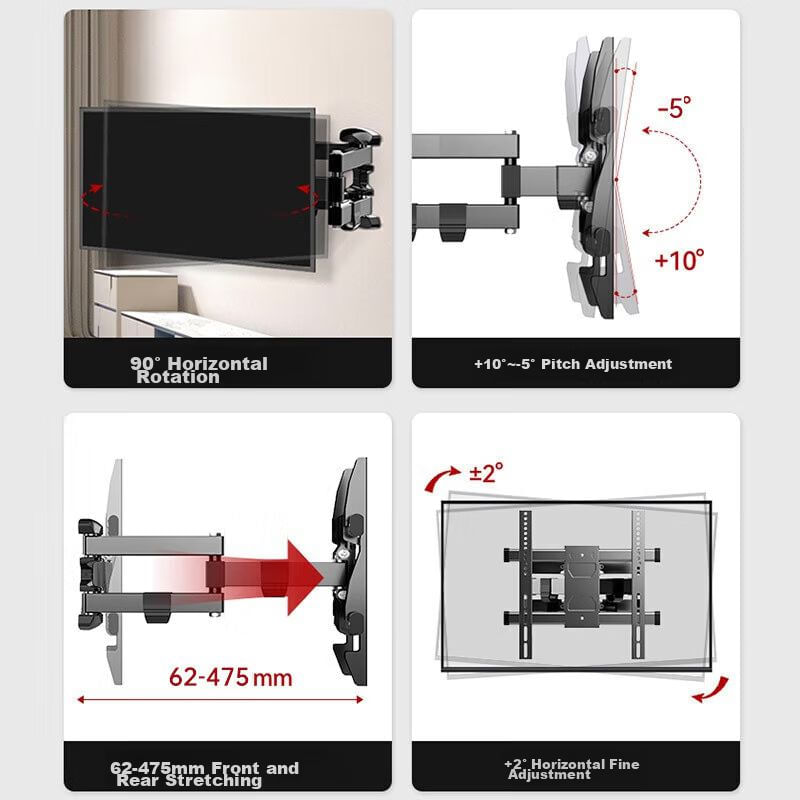 90° Horizontal Rotation

-5°

+10°

+10°~-5° Pitch Adjustment

62-475 mm

62-475mm Front and Rear Stretching

±2°

+2° Horizontal Fine Adjustment