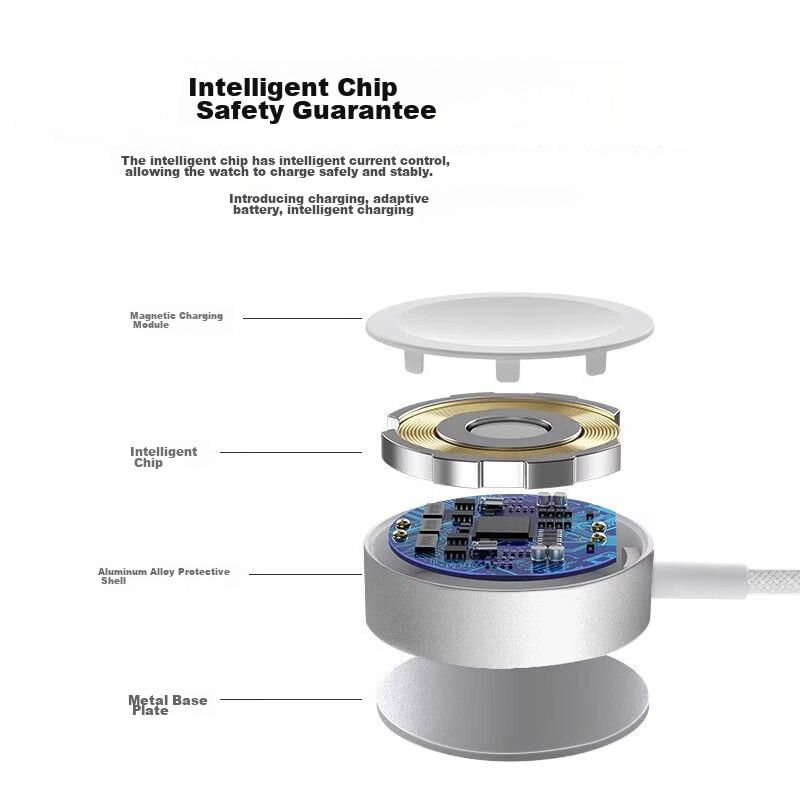 Intelligent Chip
Safety Guarantee

The intelligent chip has intelligent current control, allowing the watch to charge safely and stably.

Introducing charging, adaptive battery, intelligent charging

Magnetic Charging Module

Intelligent Chip

Aluminum Alloy Protective Shell

Metal Base Plate