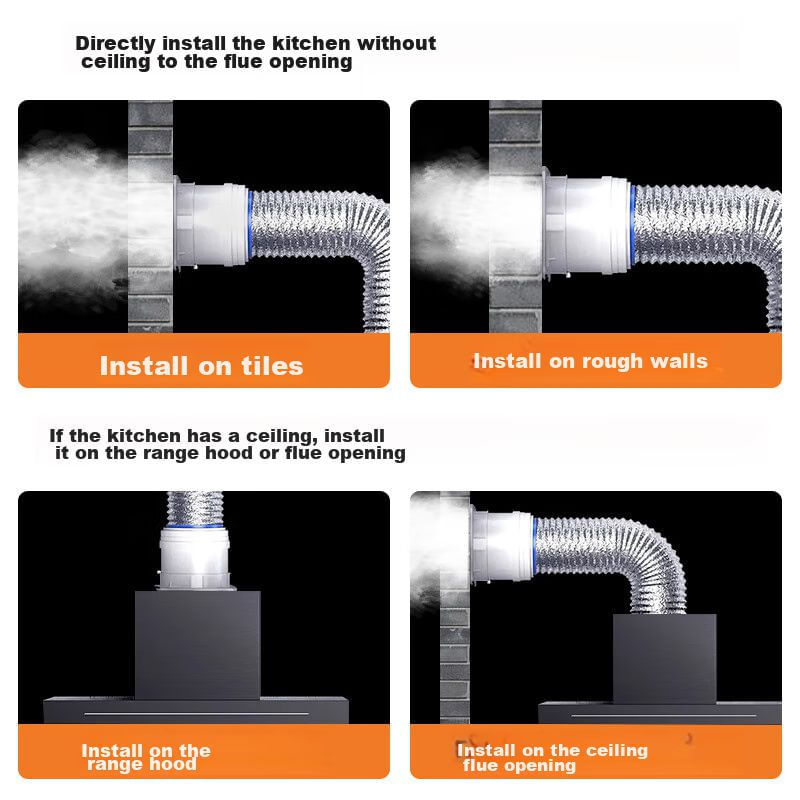 Directly install the kitchen without ceiling to the flue opening

Install on tiles

Install on rough walls

If the kitchen has a ceiling, install it on the range hood or flue opening

Install on the range hood

Install on the ceiling flue opening