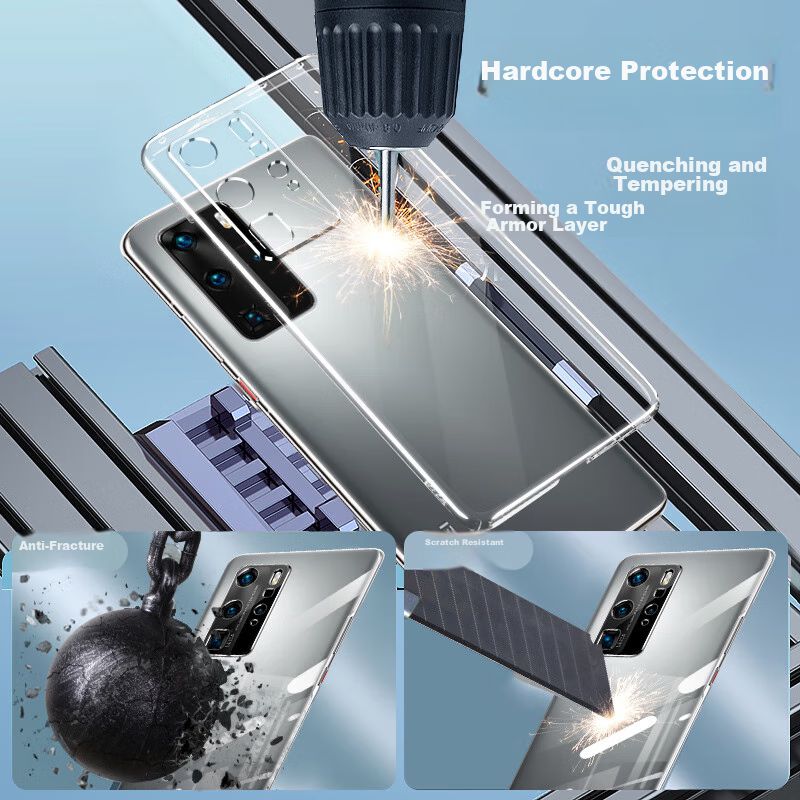 Hardcore Protection

Quenching and Tempering

Forming a Tough Armor Layer

Anti-Fracture

Scratch Resistant