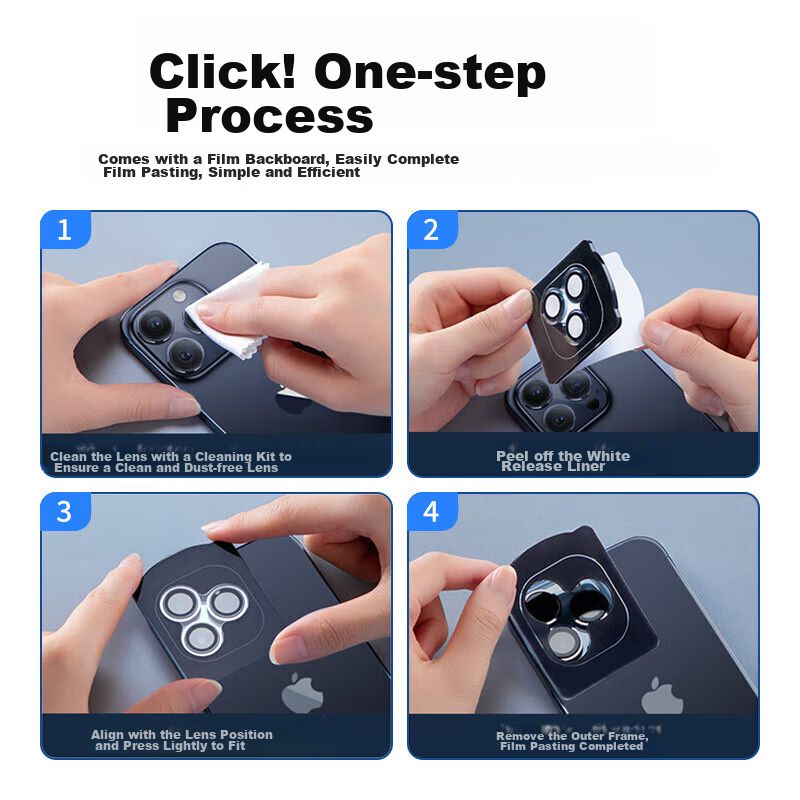 Click! One-step Process

Comes with a Film Backboard, Easily Complete Film Pasting, Simple and Efficient

1

Clean the Lens with a Cleaning Kit to Ensure a Clean and Dust-free Lens

2

Peel off the White Release Liner

3

Align with the Lens Position and Press Lightly to Fit

4

Remove the Outer Frame, Film Pasting Completed