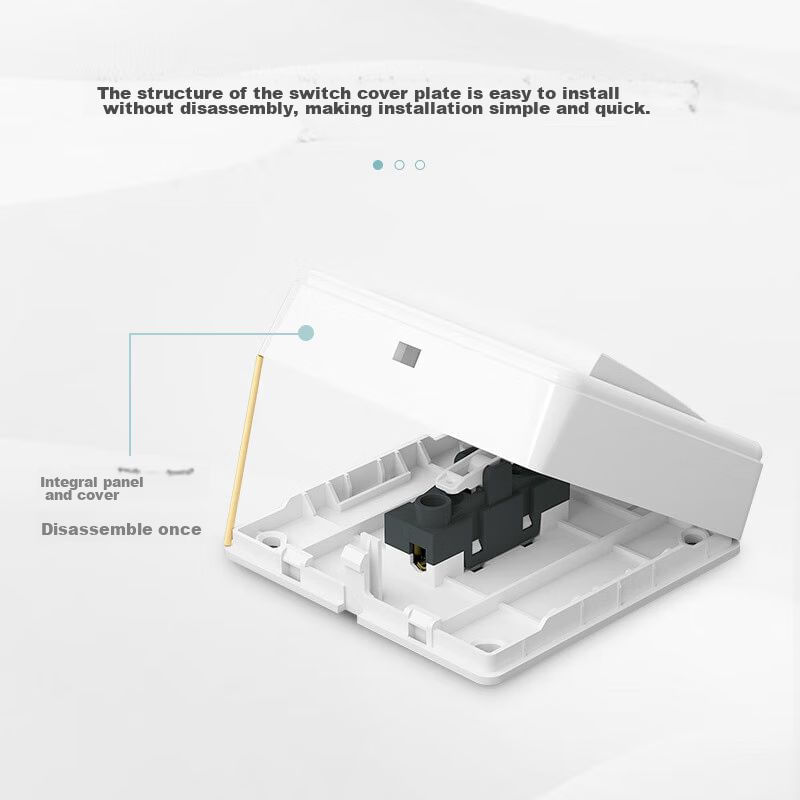 The structure of the switch cover plate is easy to install without disassembly, making installation simple and quick.

Integral panel and cover

Disassemble once