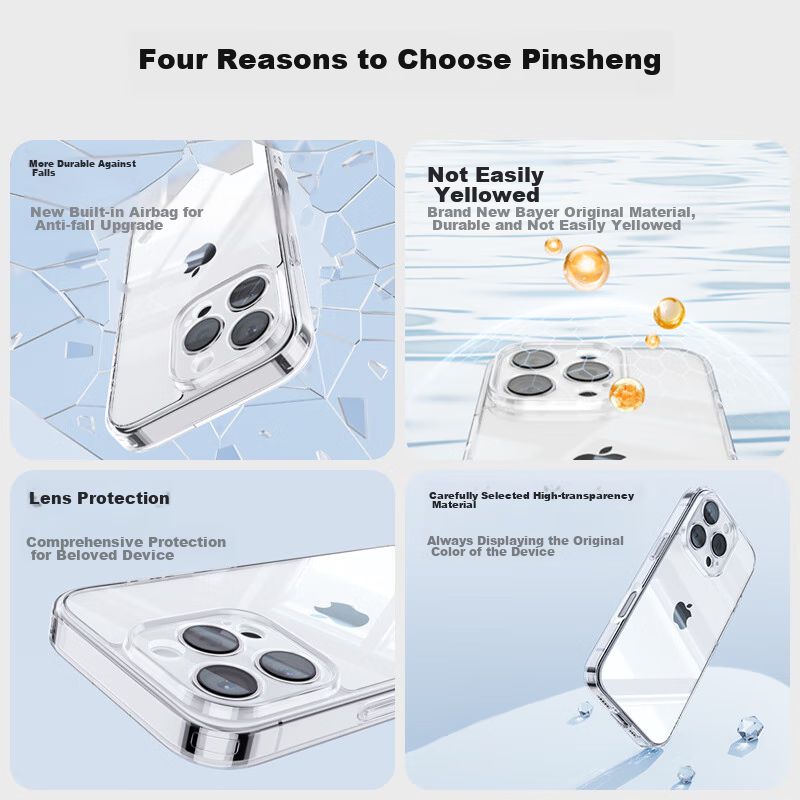 Four Reasons to Choose Pinsheng

More Durable Against Falls

New Built-in Airbag for Anti-fall Upgrade

Not Easily Yellowed

Brand New Bayer Original Material, Durable and Not Easily Yellowed

Lens Protection

Comprehensive Protection for Beloved Device

Carefully Selected High-transparency Material

Always Displaying the Original Color of the Device