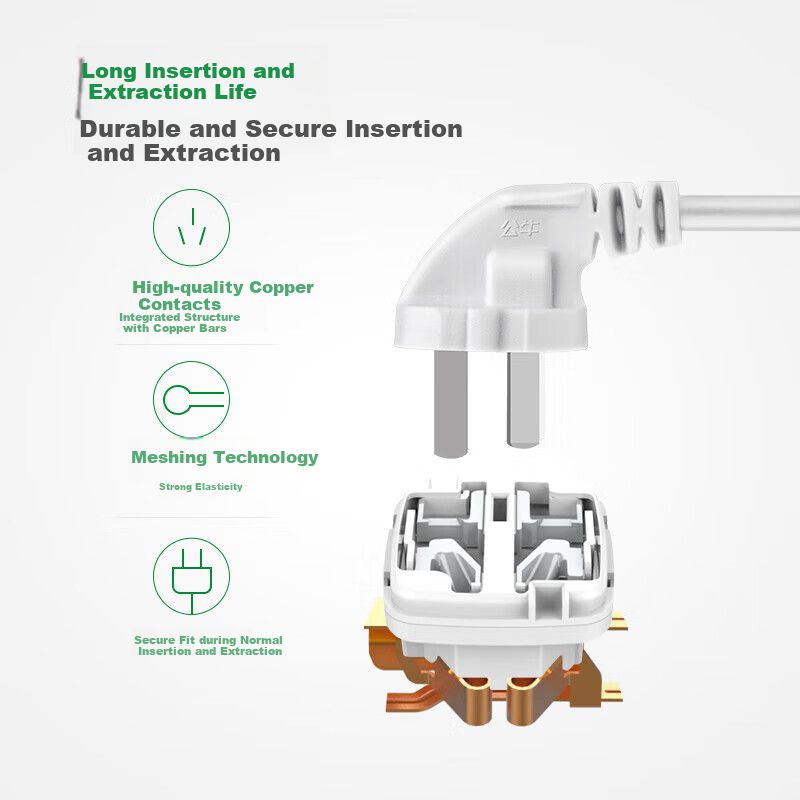 Long Insertion and Extraction Life

Durable and Secure Insertion and Extraction

High-quality Copper Contacts

Integrated Structure with Copper Bars

Meshing Technology

Strong Elasticity

Secure Fit during Normal Insertion and Extraction

公牛