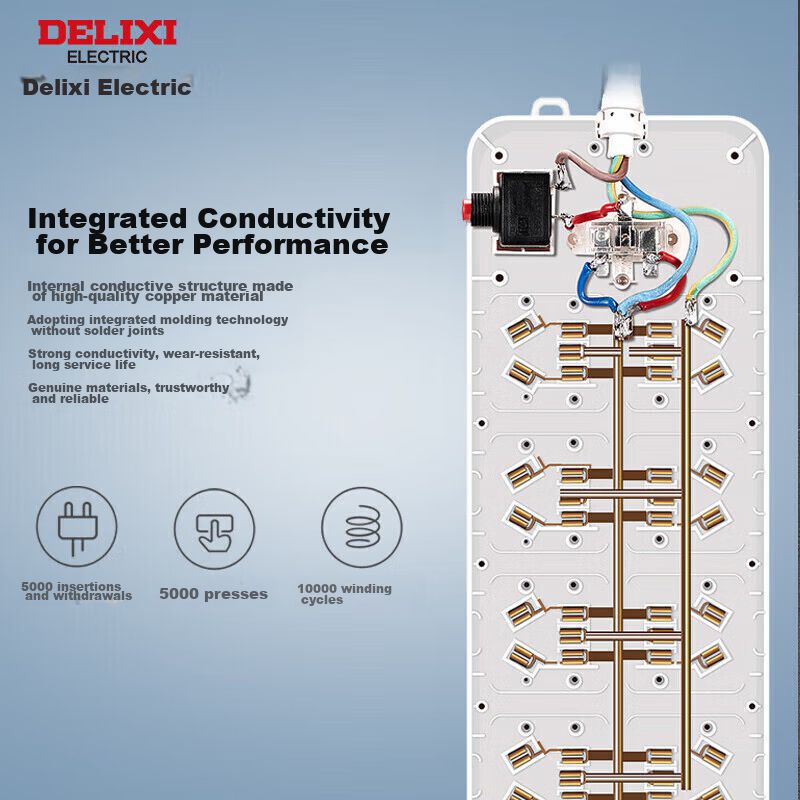 DELIXI
ELECTRIC
Delixi Electric

Integrated Conductivity for Better Performance

Internal conductive structure made of high-quality copper material

Adopting integrated molding technology without solder joints

Strong conductivity, wear-resistant, long service life

Genuine materials, trustworthy and reliable

5000 insertions and withdrawals

5000 presses

10000 winding cycles