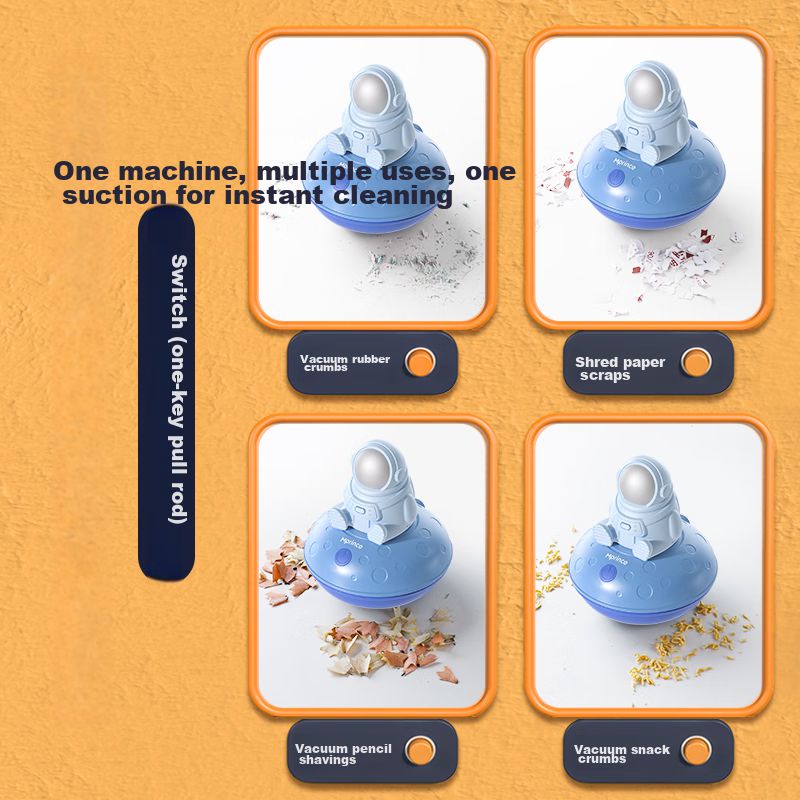 One machine, multiple uses, one suction for instant cleaning

Switch (one-key pull rod)

Mprince

Vacuum rubber crumbs

Mprince

Shred paper scraps

Mprince

Vacuum pencil shavings

Mprince

Vacuum snack crumbs