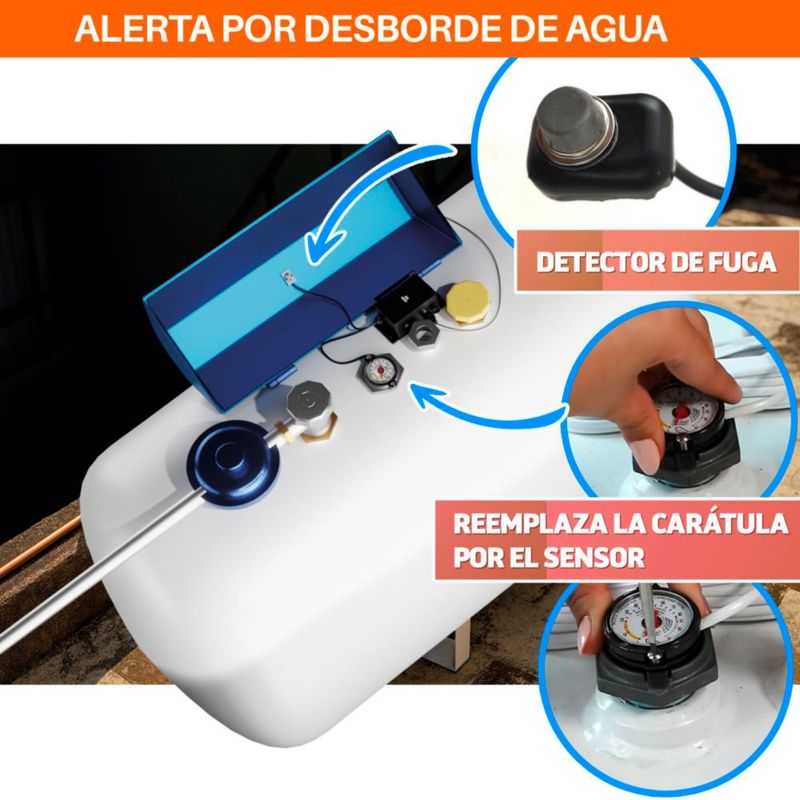 ALERTA POR DESBORDE DE AGUA

DETECTOR DE FUGA

REEMPLAZA LA CARÁTULA POR EL SENSOR