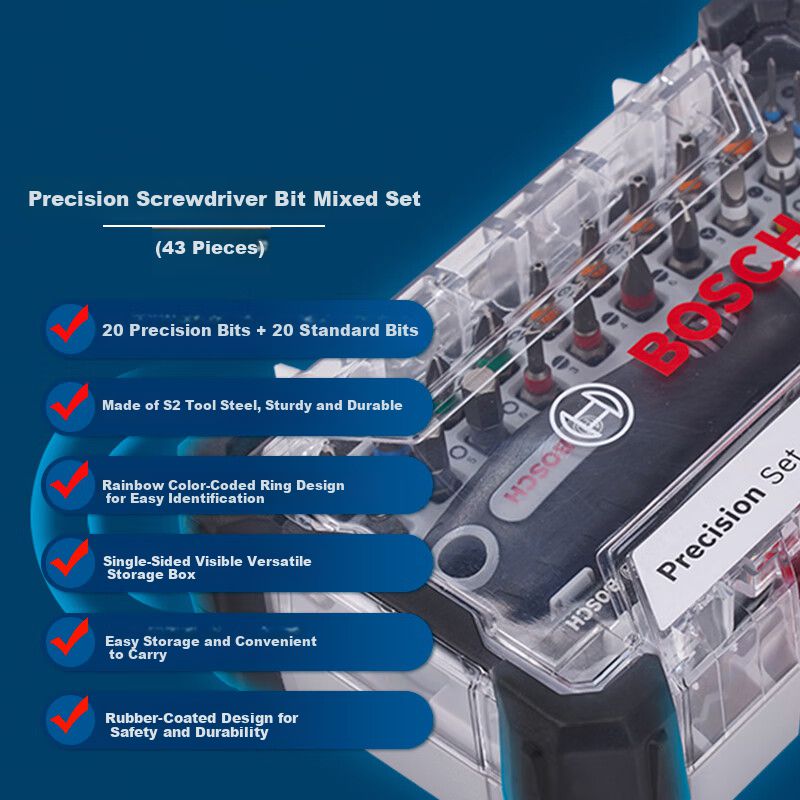 Precision Screwdriver Bit Mixed Set

(43 Pieces)

20 Precision Bits + 20 Standard Bits

Made of S2 Tool Steel, Sturdy and Durable

Rainbow Color-Coded Ring Design for Easy Identification

Single-Sided Visible Versatile Storage Box

Easy Storage and Convenient to Carry

Rubber-Coated Design for Safety and Durability

BOSCH

BOSCH

BOSCH

Precision Set