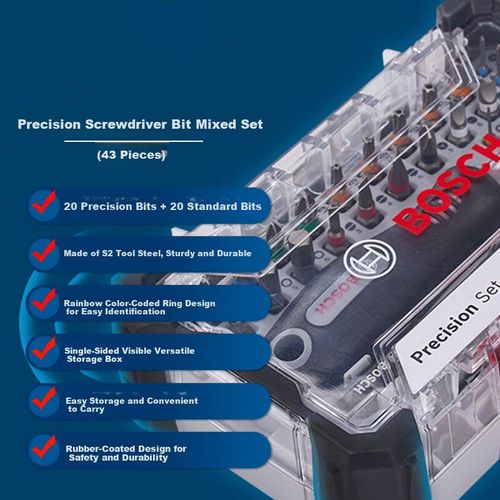 Precision Screwdriver Bit Mixed Set

(43 Pieces)

20 Precision Bits + 20 Standard Bits

Made of S2 Tool Steel, Sturdy and Durable

Rainbow Color-Coded Ring Design for Easy Identification

Single-Sided Visible Versatile Storage Box

Easy Storage and Convenient to Carry

Rubber-Coated Design for Safety and Durability

BOSCH

BOSCH

BOSCH

Precision Set