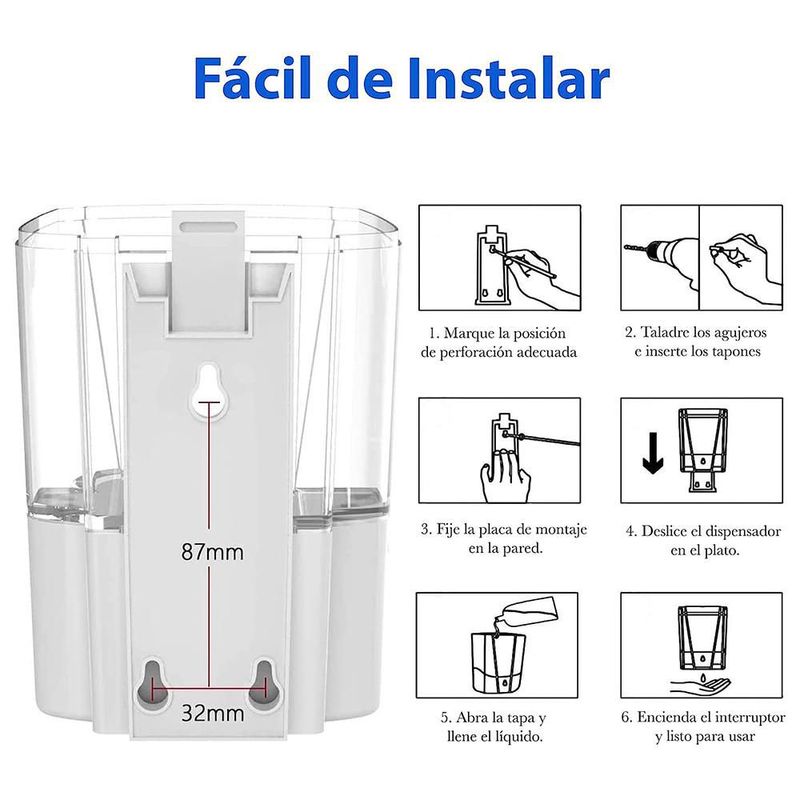 Fácil de Instalar

87mm

32mm

1. Marque la posición de perforación adecuada

2. Taladre los agujeros e inserte los tapones

3. Fije la placa de montaje en la pared.

4. Deslice el dispensador en el plato.

5. Abra la tapa y llene el líquido.

6. Encienda el interruptor y listo para usar