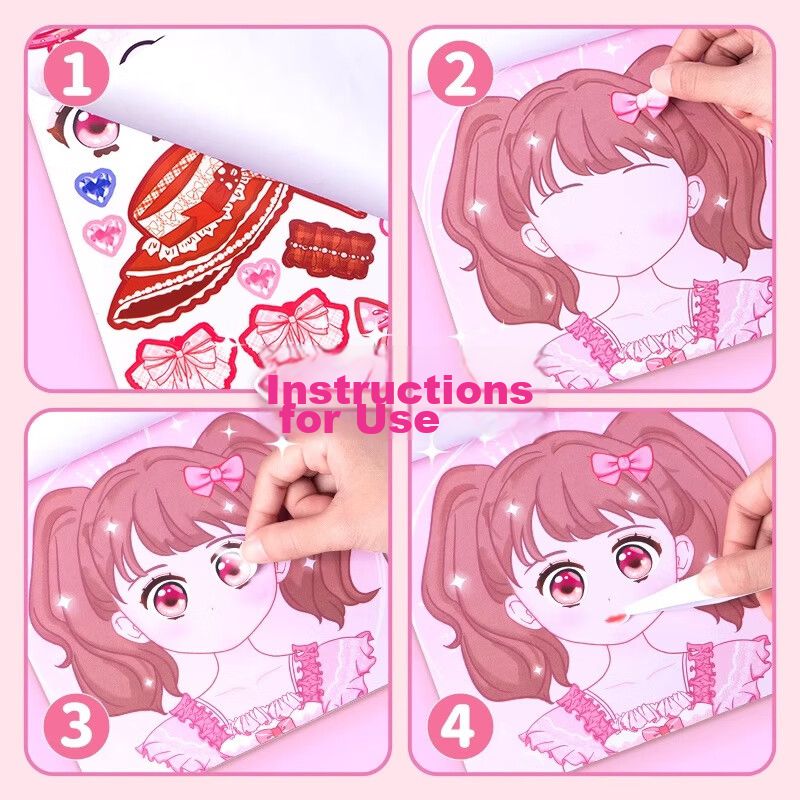 1

2

Instructions for Use

3

4