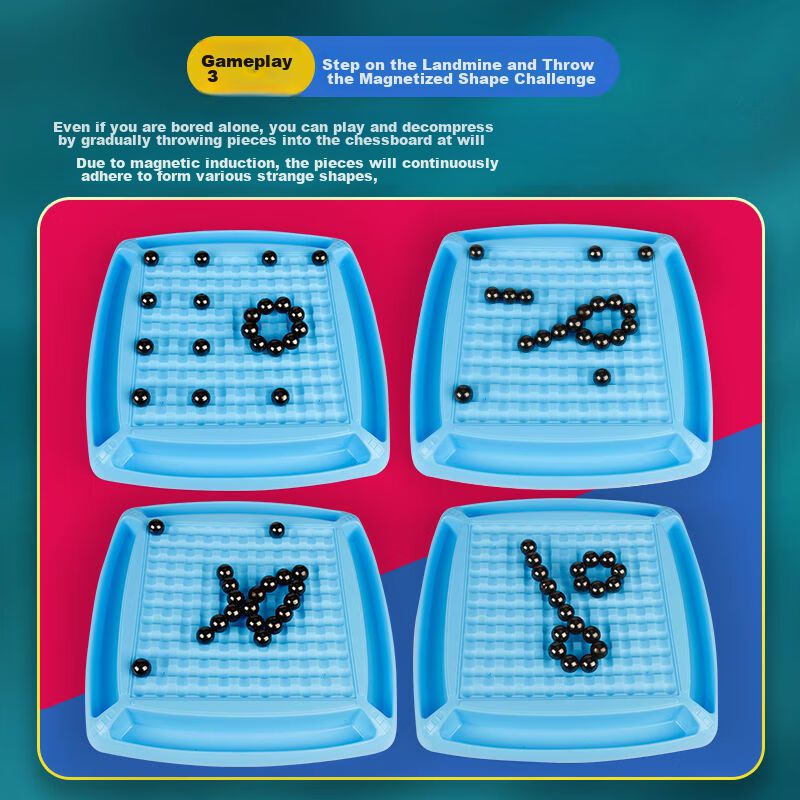 Gameplay 3

Step on the Landmine and Throw the Magnetized Shape Challenge

Even if you are bored alone, you can play and decompress by gradually throwing pieces into the chessboard at will

Due to magnetic induction, the pieces will continuously adhere to form various strange shapes,