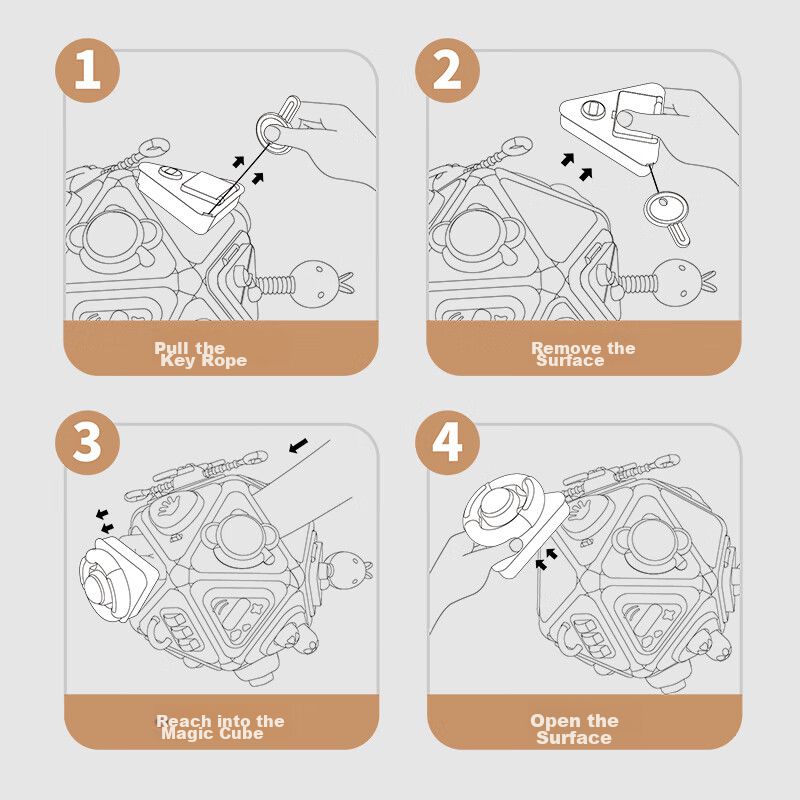 1

Pull the Key Rope

2

Remove the Surface

3

Reach into the Magic Cube

4

Open the Surface