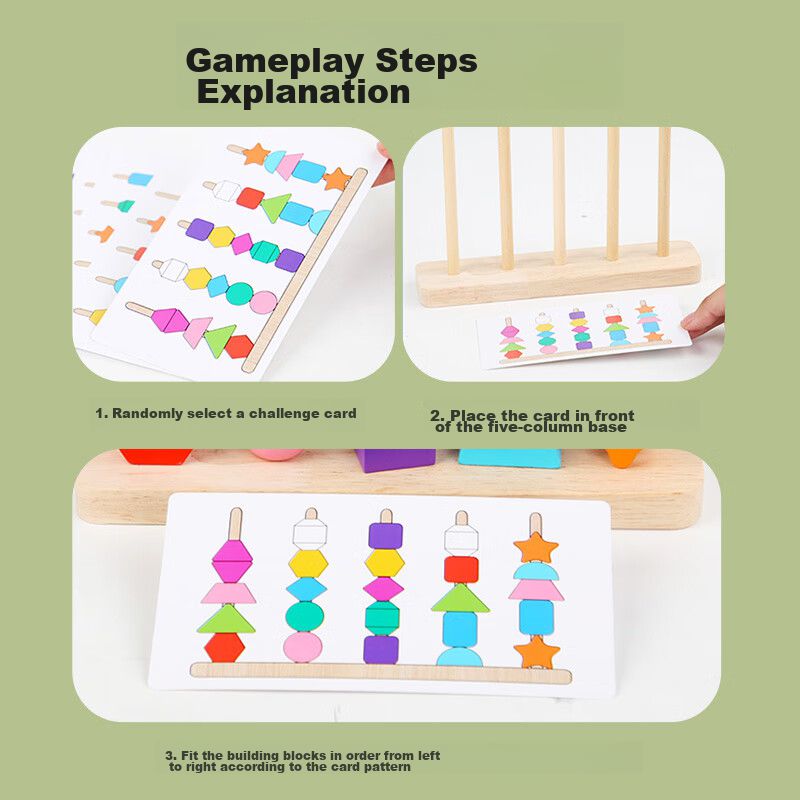 Gameplay Steps Explanation

1. Randomly select a challenge card

2. Place the card in front of the five-column base

3. Fit the building blocks in order from left to right according to the card pattern